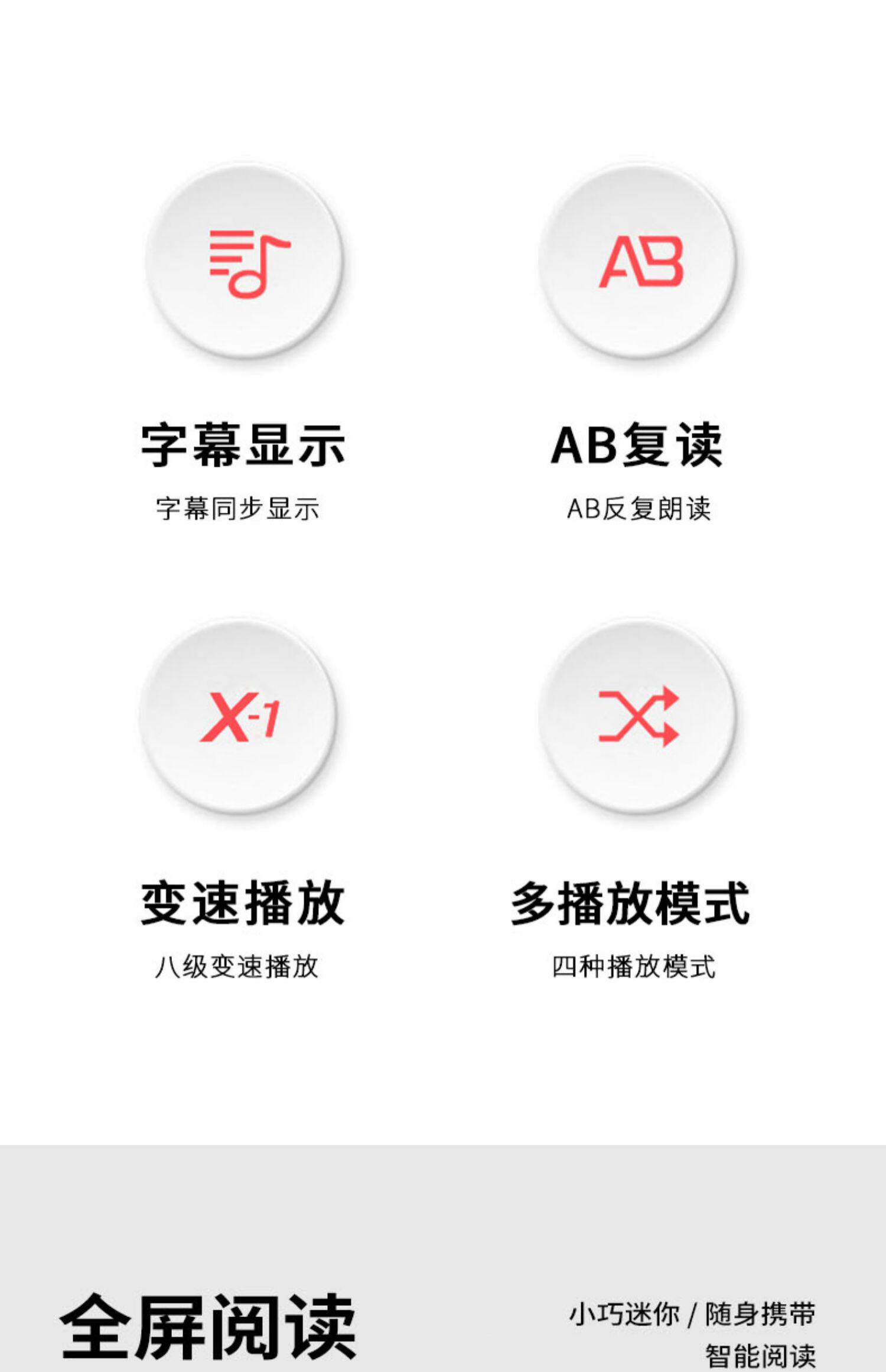 AB

字幕显示

字幕同步显示

AB复读

AB反复朗读

X-1

变速播放

八级变速播放

多播放模式

四种播放模式

全屏阅读

小巧迷你 / 随身携带
智能阅读