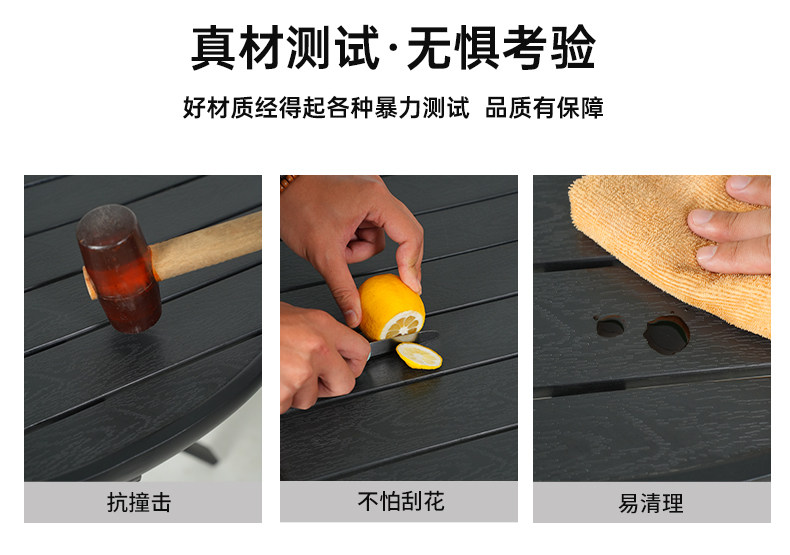 真材测试·无惧考验

好材质经得起各种暴力测试 品质有保障

抗撞击

不怕刮花

易清理