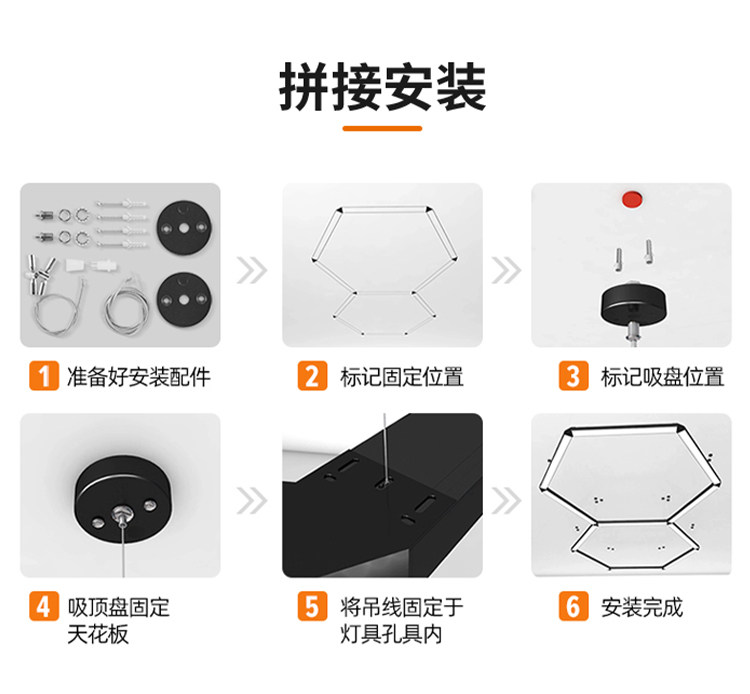 拼接安装

1 准备好安装配件

2 标记固定位置

3 标记吸盘位置

4 吸顶盘固定天花板

5 将吊线固定于灯具孔具内

6 安装完成