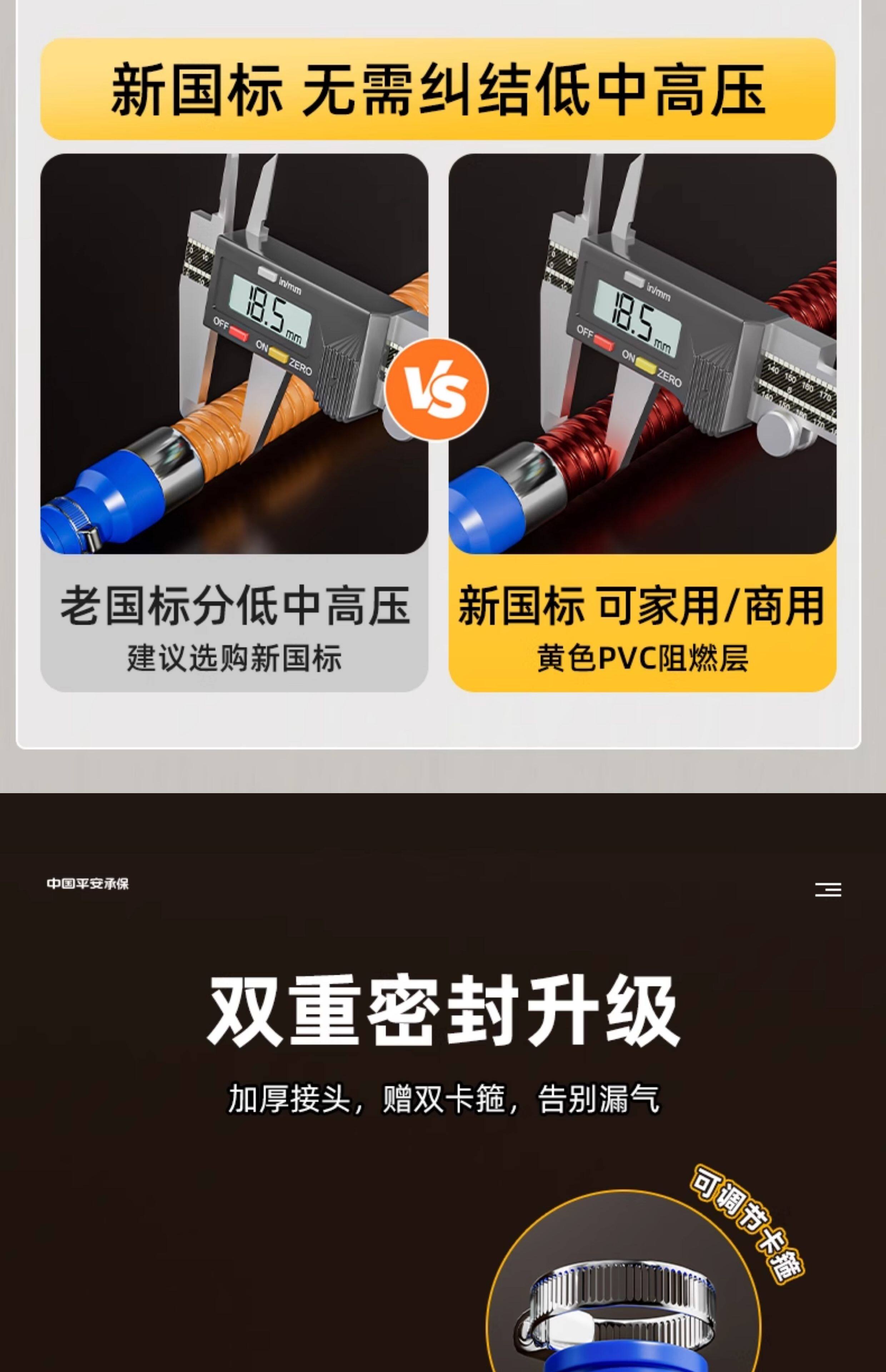 新国标 无需纠结低中高压

in/mm
18.5 mm
OFF ON ZERO

VS

in/mm
18.5 mm
OFF ON ZERO

老国标分低中高压
建议选购新国标

新国标 可家用/商用
黄色PVC阻燃层

中国平安承保

双重密封升级

加厚接头，赠双卡箍，告别漏气

可调节卡箍