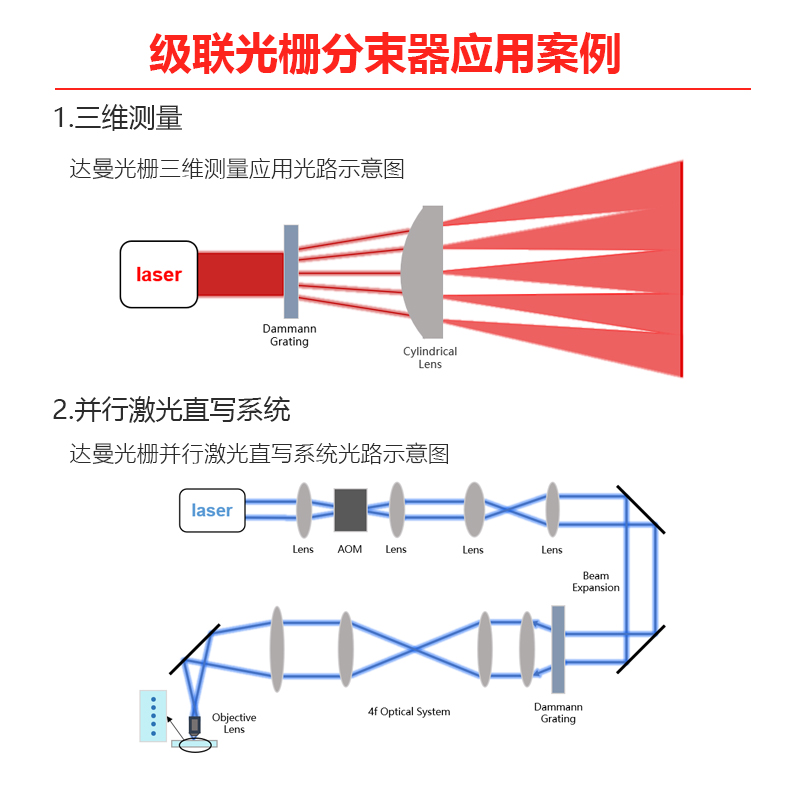 级联光栅分束器应用案例

1.三维测量

达曼光栅三维测量应用光路示意图

laser

Dammann Grating

Cylindrical Lens

2.并行激光直写系统

达曼光栅并行激光直写系统光路示意图

laser

Lens

AOM

Lens

Lens

Lens

Beam Expansion

Objective Lens

4f Optical System

Dammann Grating