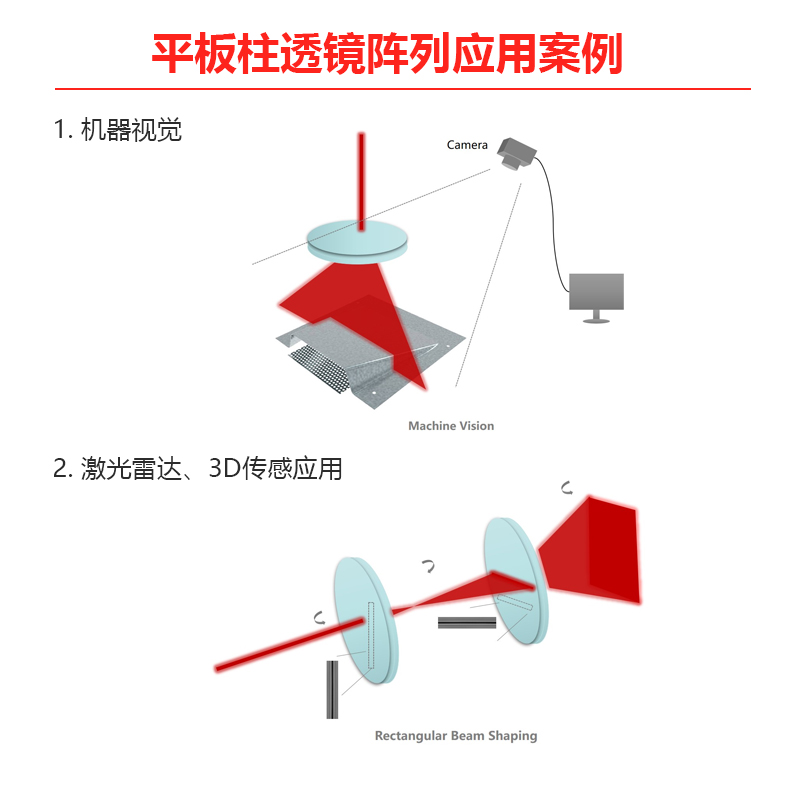 平板柱透镜阵列应用案例

1. 机器视觉

Camera

Machine Vision

2. 激光雷达、3D传感应用

Rectangular Beam Shaping