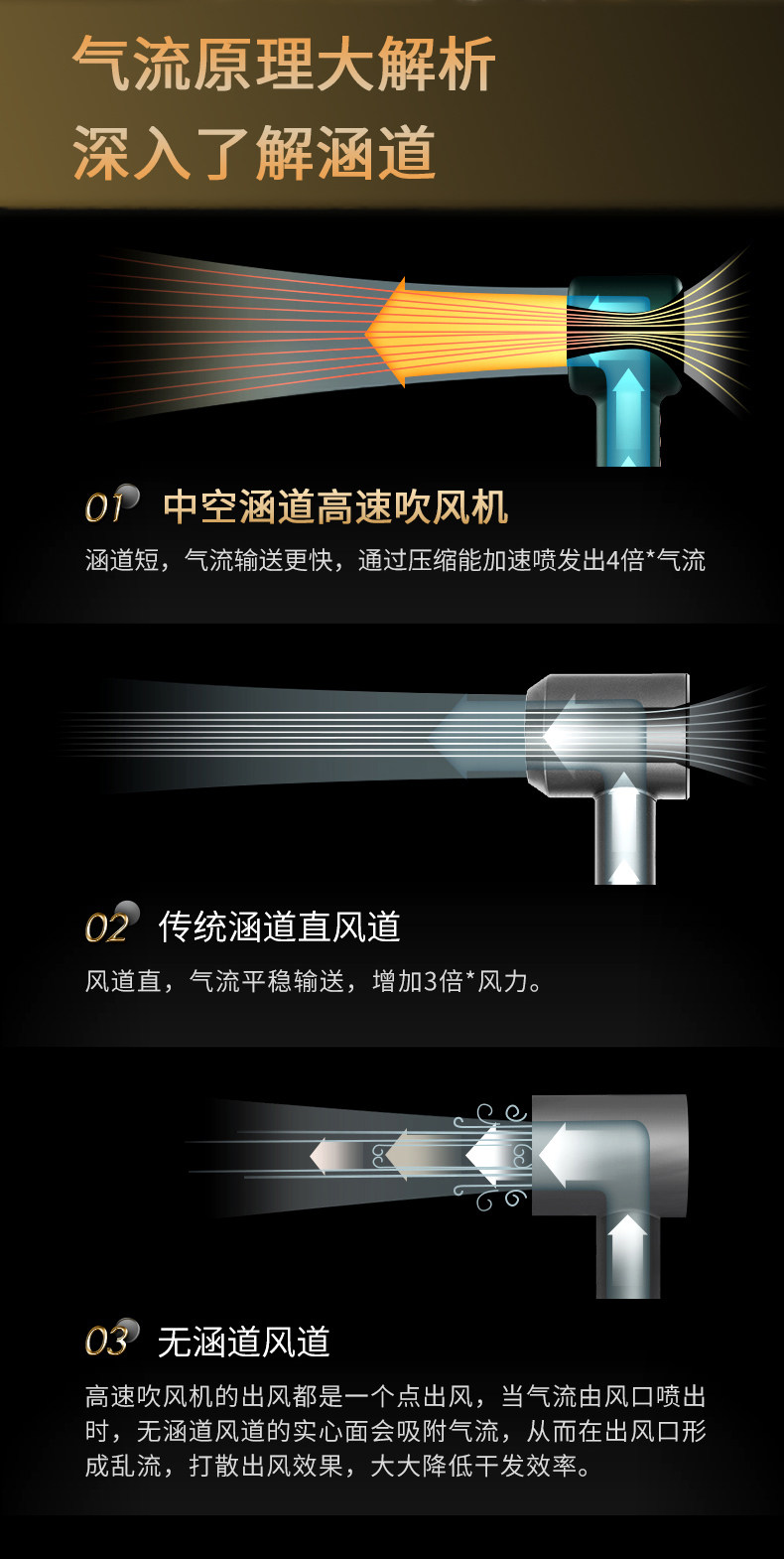 气流原理大解析
深入了解涵道

01 中空涵道高速吹风机
涵道短，气流输送更快，通过压缩能加速喷发出4倍*气流

02 传统涵道直风道
风道直，气流平稳输送，增加3倍*风力。

03 无涵道风道
高速吹风机的出风都是一个点出风，当气流由风口喷出时，无涵道风道的实心面会吸附气流，从而在出风口形成乱流，打散出风效果，大大降低干发效率。