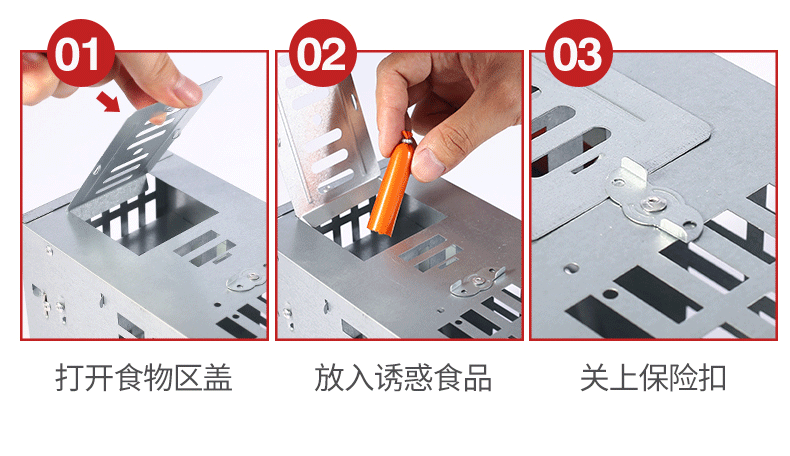 01

打开食物区盖

02

放入诱惑食品

03

关上保险扣