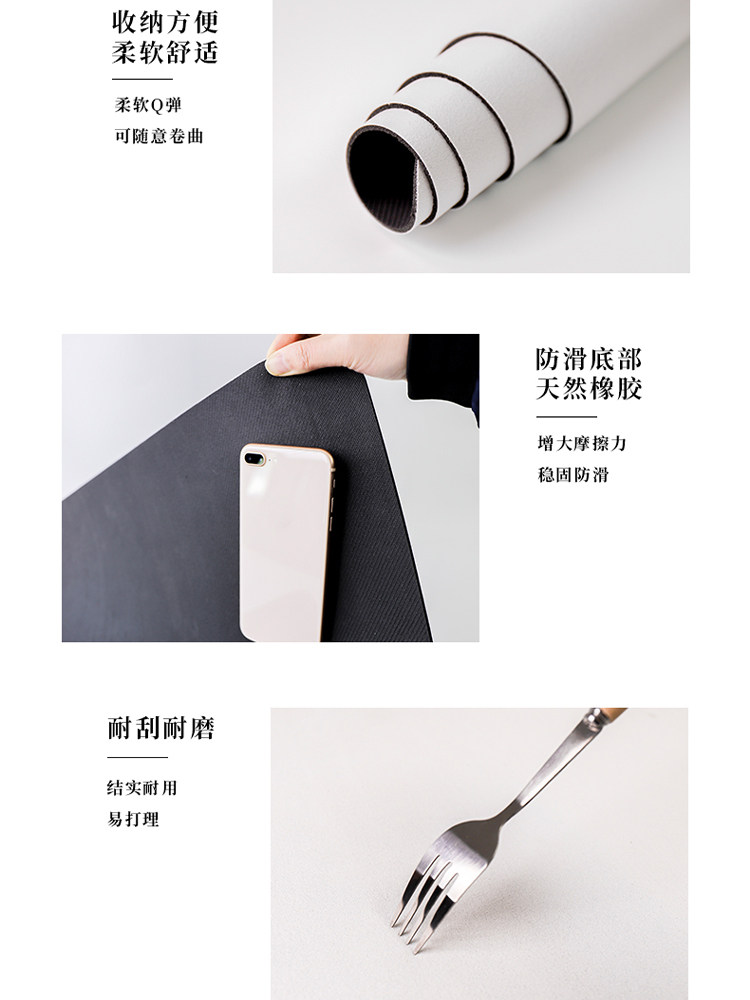 收纳方便
柔软舒适

柔软Q弹
可随意卷曲

防滑底部
天然橡胶

增大摩擦力
稳固防滑

耐刮耐磨

结实耐用
易打理