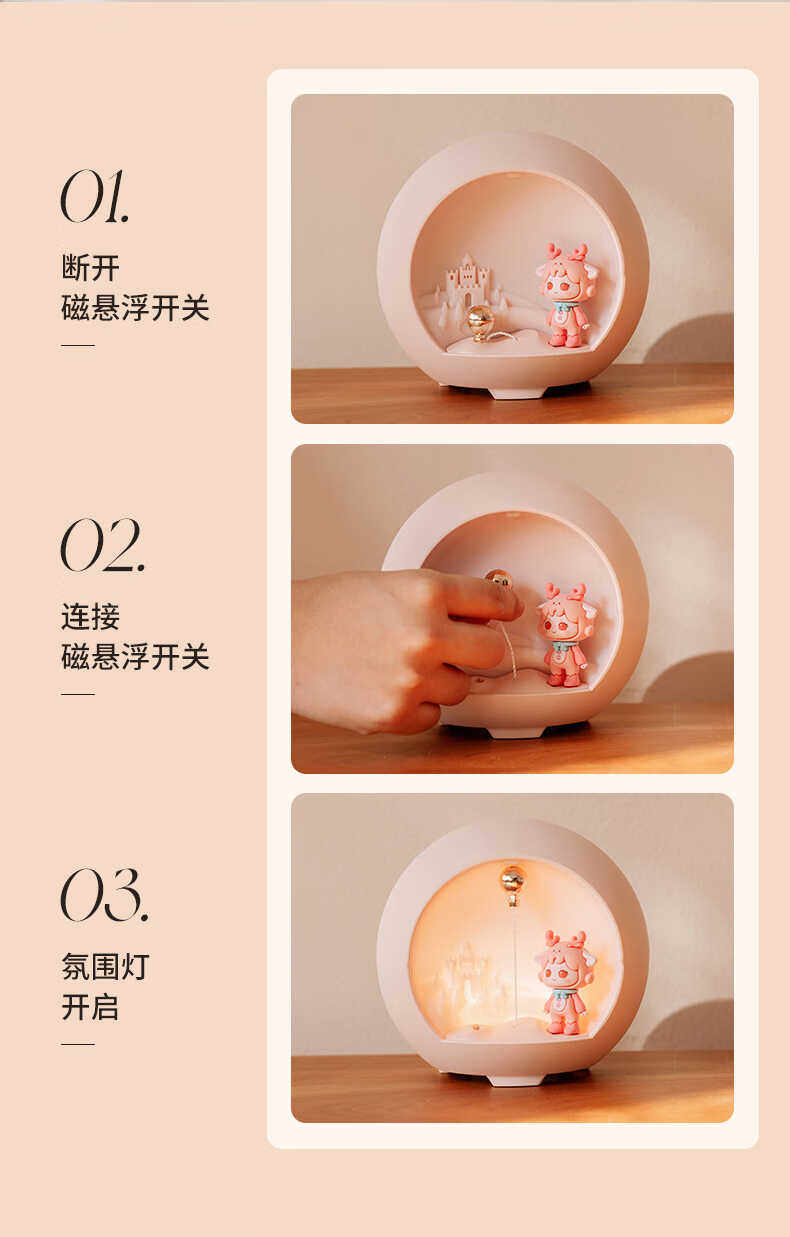 01.
断开
磁悬浮开关

02.
连接
磁悬浮开关

03.
氛围灯
开启