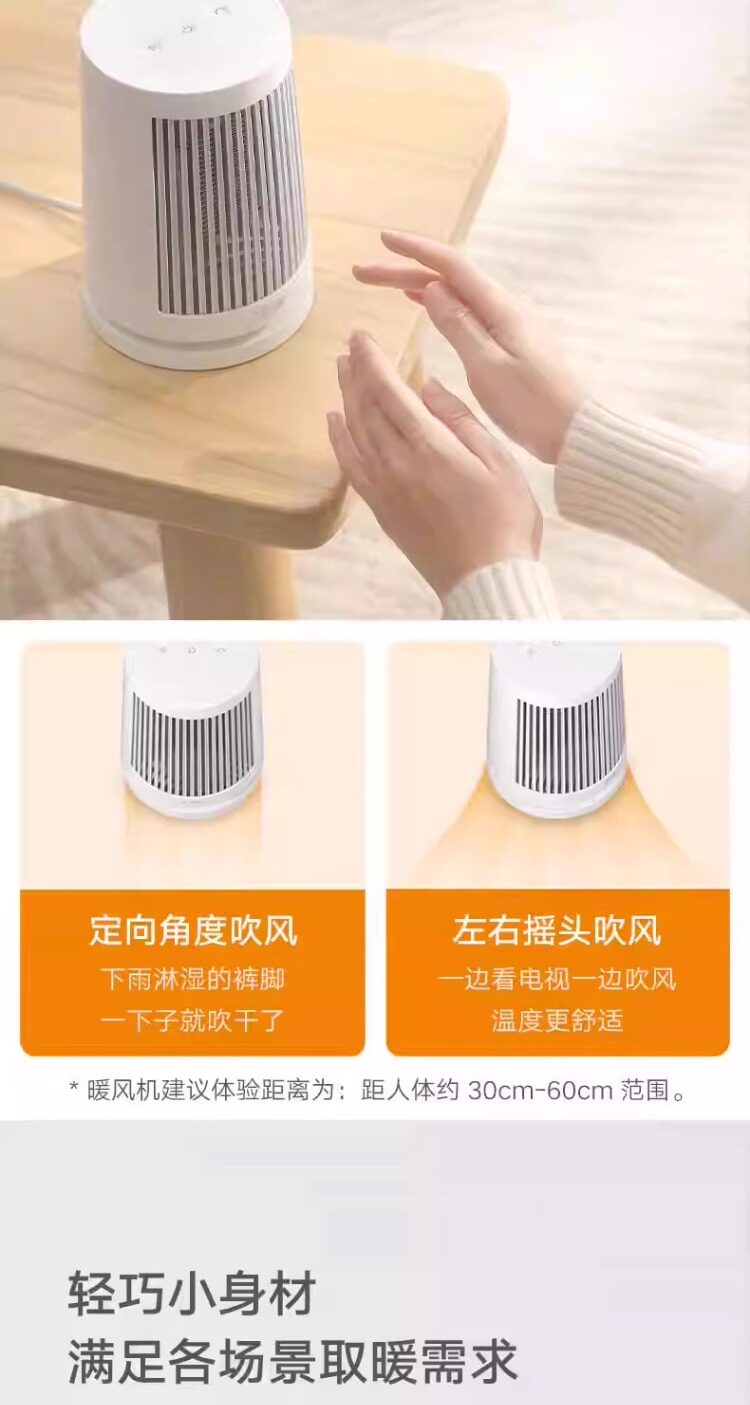 定向角度吹风
下雨淋湿的裤脚
一下子就吹干了

左右摇头吹风
一边看电视一边吹风
温度更舒适

* 暖风机建议体验距离为：距人体约 30cm-60cm 范围。

轻巧小身材
满足各场景取暖需求