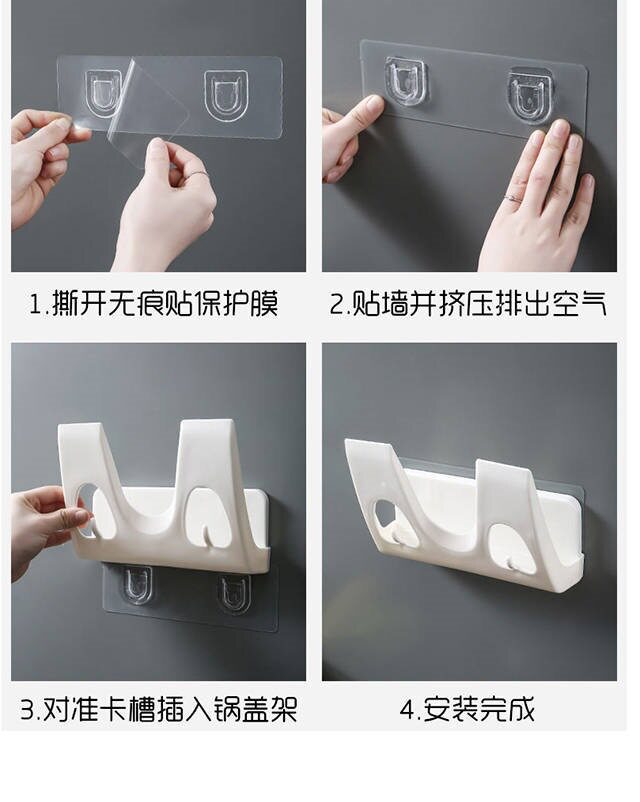 1.撕开无痕贴保护膜

2.贴墙并挤压排出空气

3.对准卡槽插入锅盖架

4.安装完成