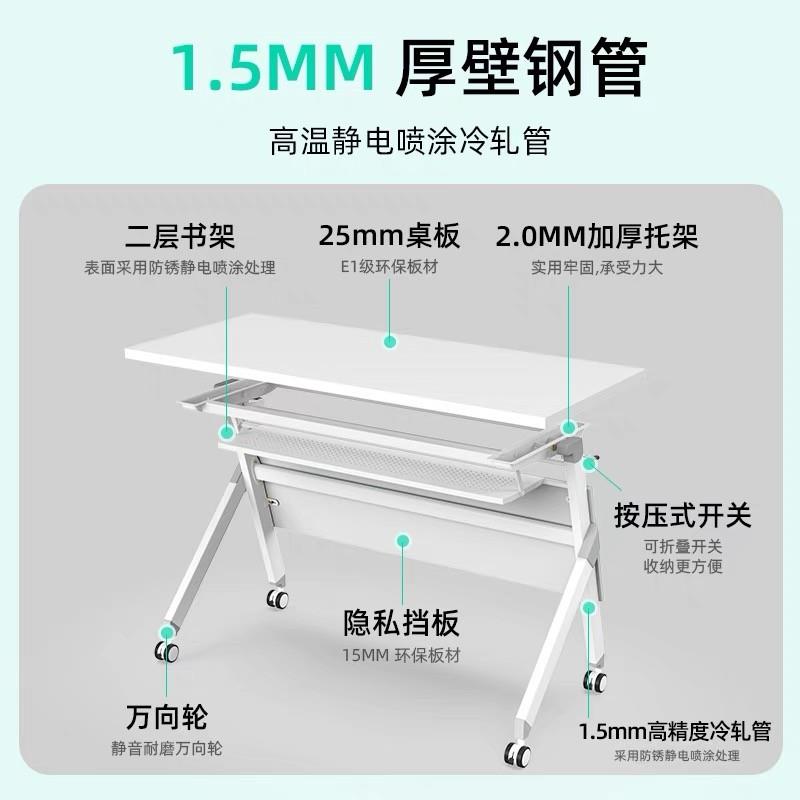 1.5MM 厚壁钢管

高温静电喷涂冷轧管

二层书架
表面采用防锈静电喷涂处理

25mm桌板
E1级环保板材

2.0MM加厚托架
实用牢固,承受力大

按压式开关
可折叠开关
收纳更方便

隐私挡板
15MM 环保板材

万向轮
静音耐磨万向轮

1.5mm高精度冷轧管
采用防锈静电喷涂处理