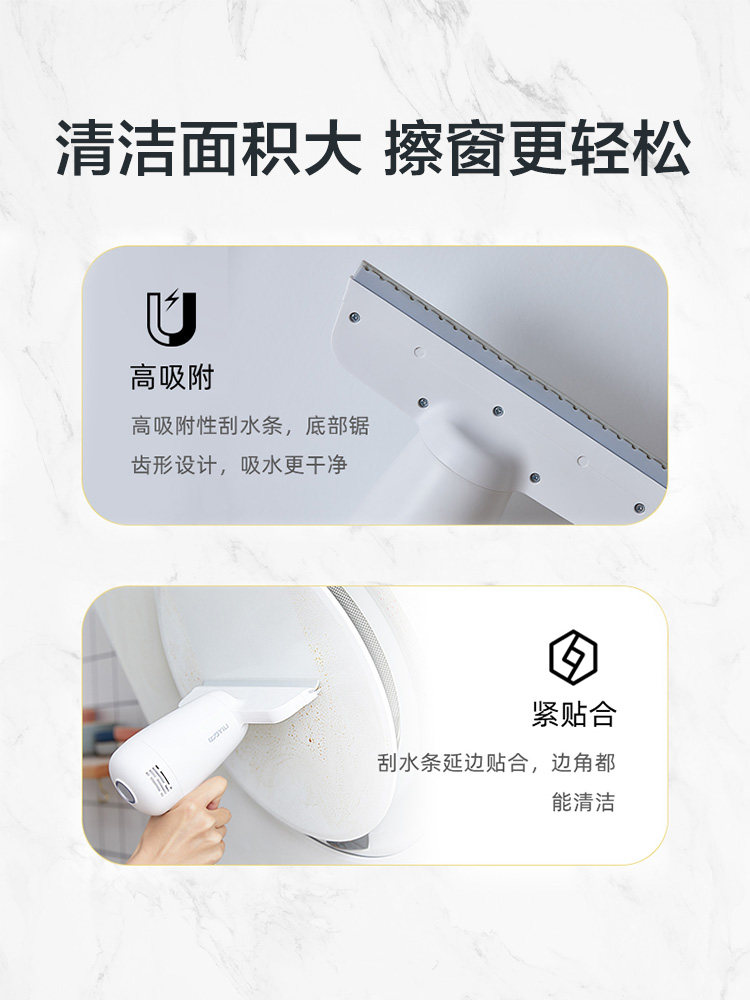 清洁面积大 擦窗更轻松

高吸附

高吸附性刮水条，底部锯齿形设计，吸水更干净

紧贴合

刮水条延边贴合，边角都能清洁