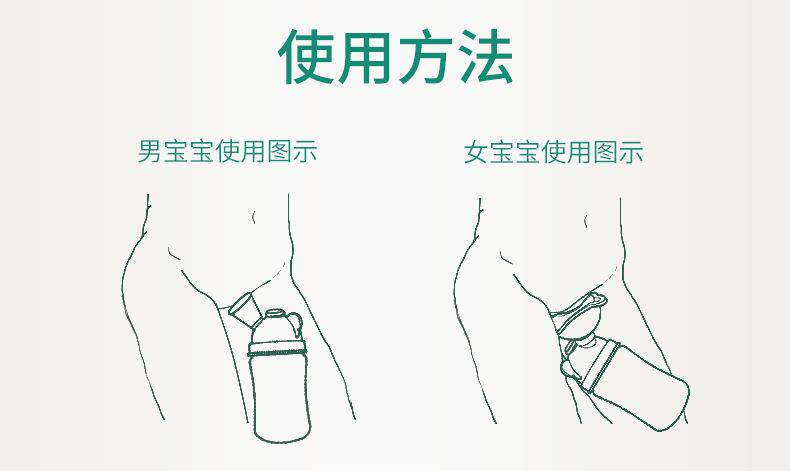 使用方法

男宝宝使用图示

女宝宝使用图示