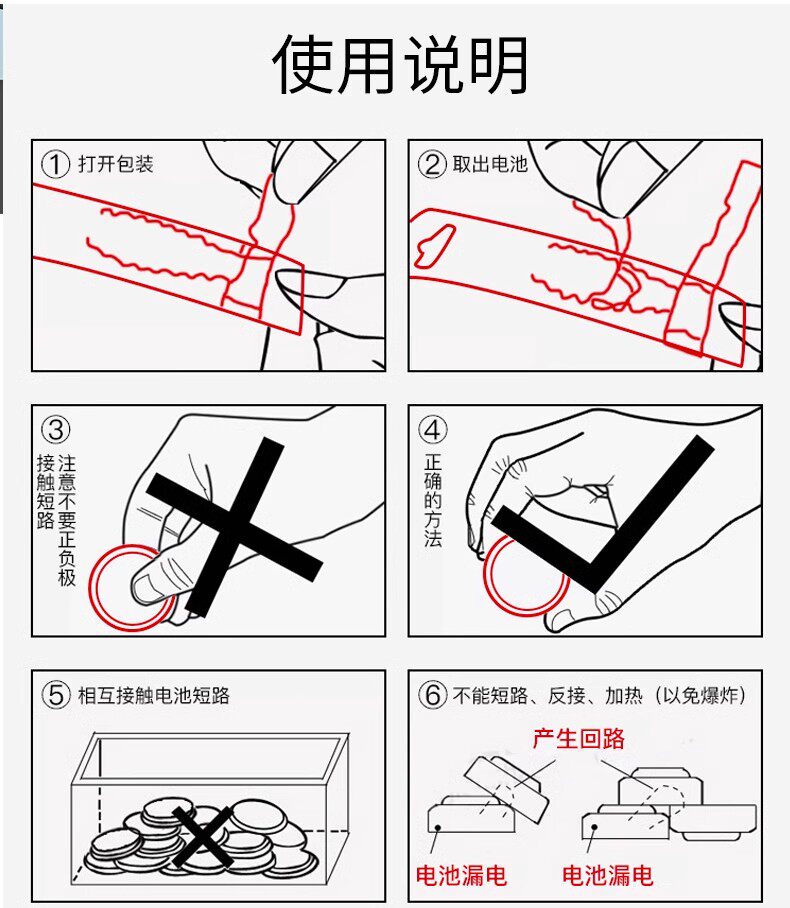 使用说明

① 打开包装

② 取出电池

③ 注意不要正负极接触短路

④ 正确的方法

⑤ 相互接触电池短路

⑥ 不能短路、反接、加热（以免爆炸）

产生回路

电池漏电

电池漏电