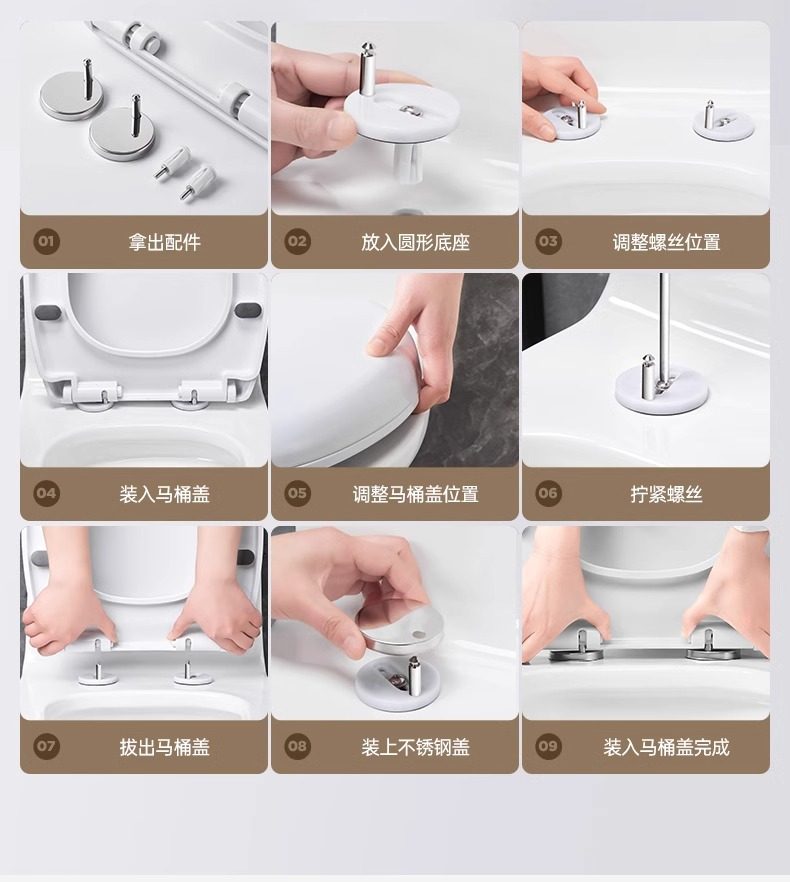 01 拿出配件

02 放入圆形底座

03 调整螺丝位置

04 装入马桶盖

05 调整马桶盖位置

06 拧紧螺丝

07 拔出马桶盖

08 装上不锈钢盖

09 装入马桶盖完成