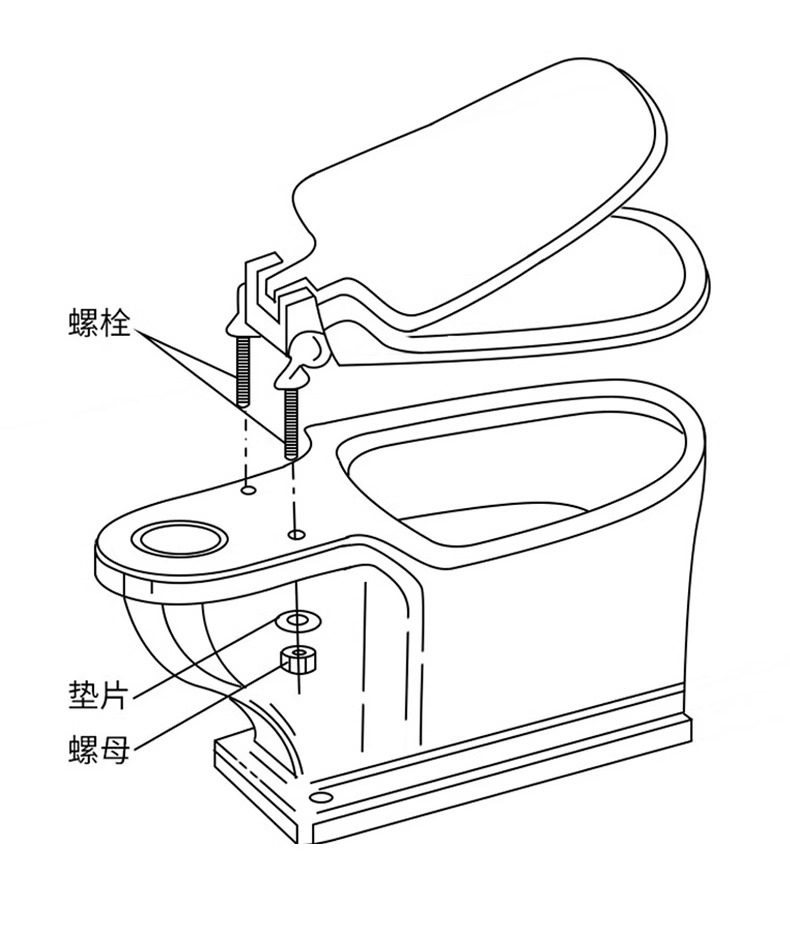 螺栓

垫片

螺母