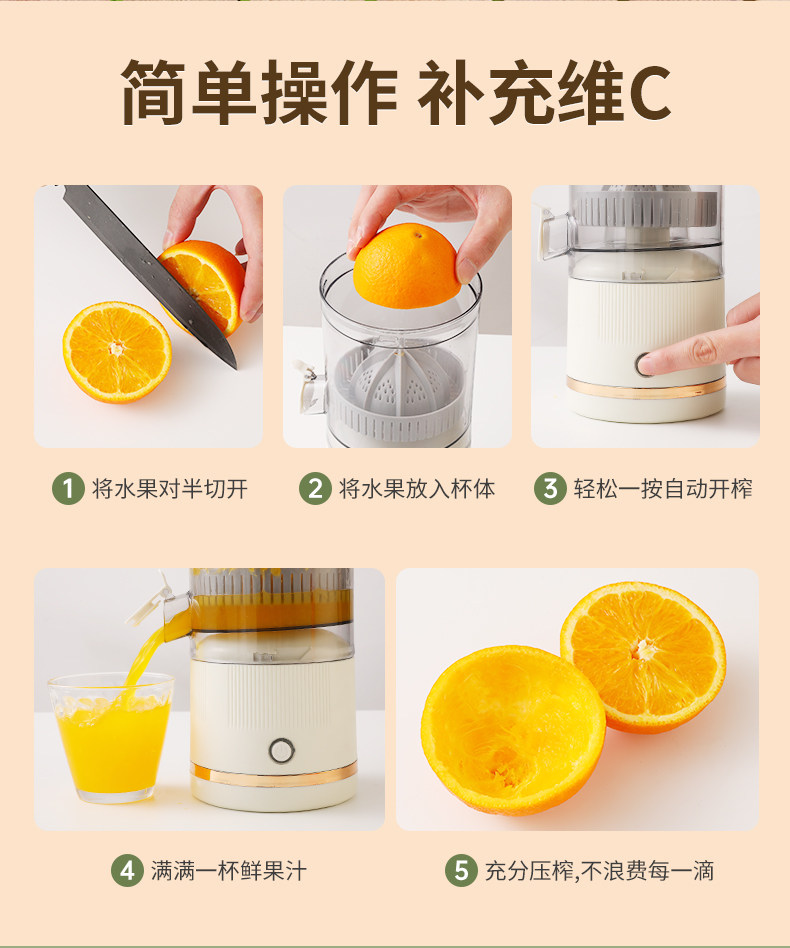 简单操作 补充维C

1 将水果对半切开

2 将水果放入杯体

3 轻松一按自动开榨

4 满满一杯鲜果汁

5 充分压榨,不浪费每一滴