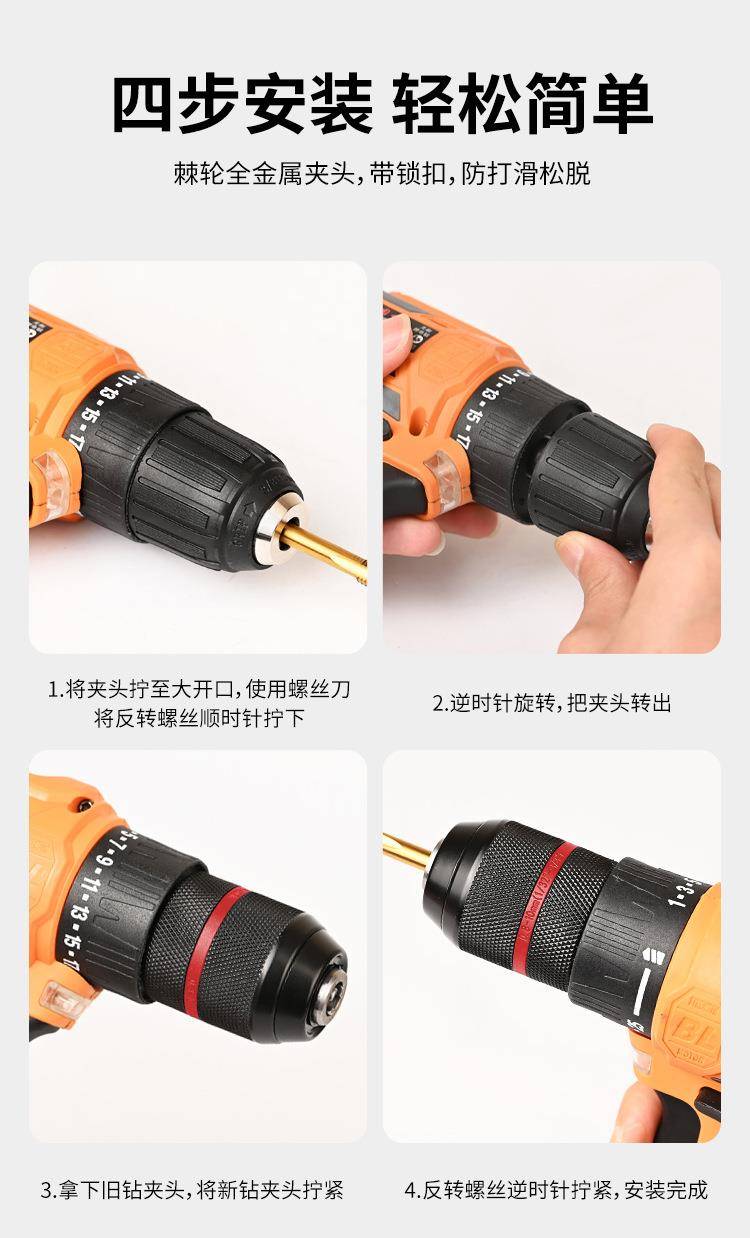 四步安装 轻松简单

棘轮全金属夹头,带锁扣,防打滑松脱

1.将夹头拧至大开口,使用螺丝刀将反转螺丝顺时针拧下

2.逆时针旋转,把夹头转出

3.拿下旧钻夹头,将新钻夹头拧紧

4.反转螺丝逆时针拧紧,安装完成