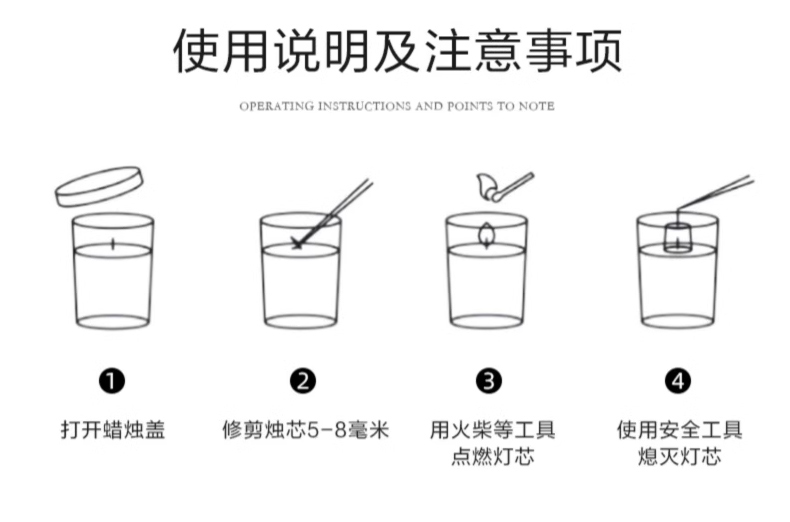 使用说明及注意事项

OPERATING INSTRUCTIONS AND POINTS TO NOTE

❶
打开蜡烛盖

❷
修剪烛芯5-8毫米

❸
用火柴等工具点燃灯芯

❹
使用安全工具熄灭灯芯