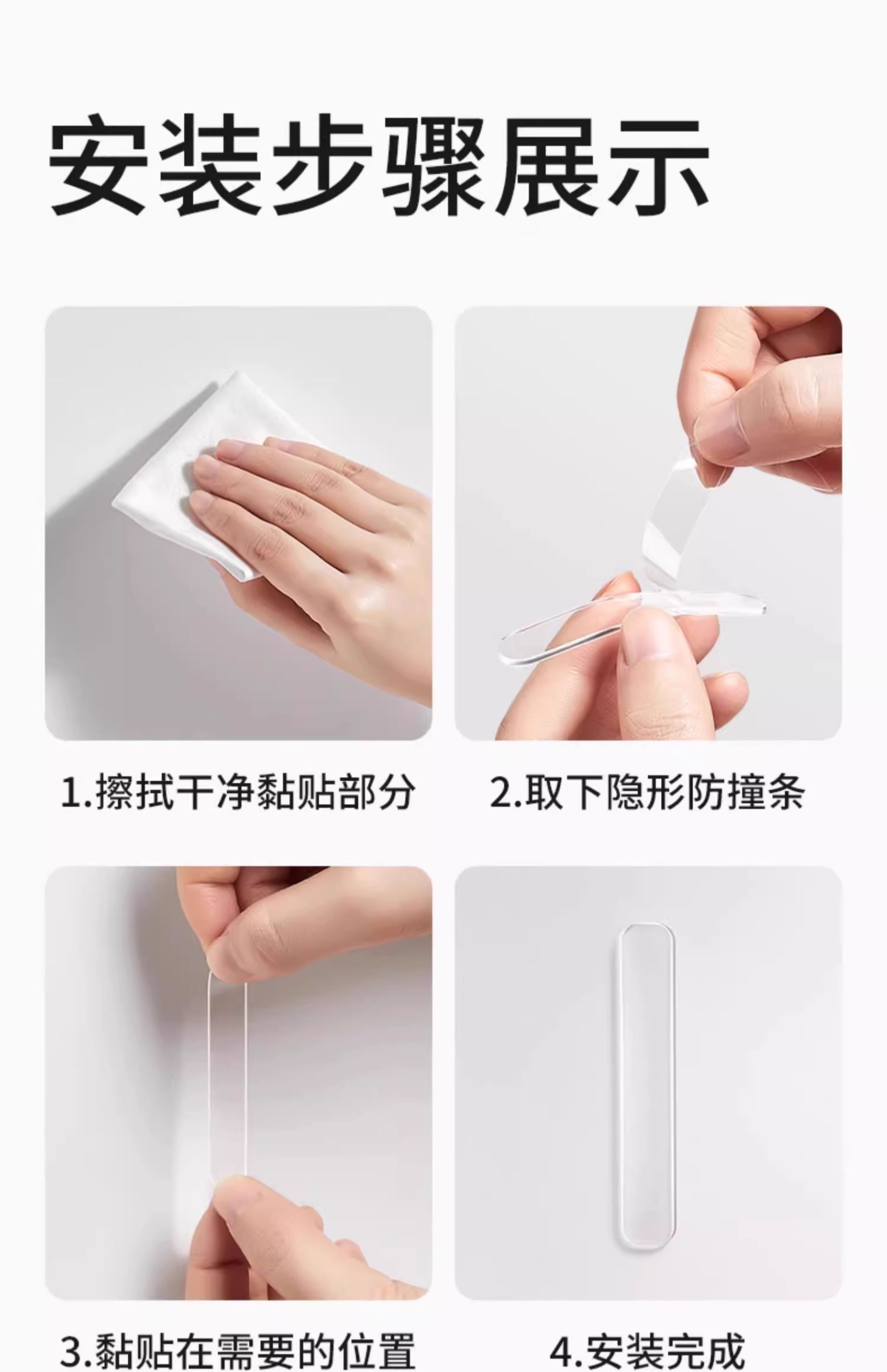 安装步骤展示

1.擦拭干净黏贴部分

2.取下隐形防撞条

3.黏贴在需要的位置

4.安装完成