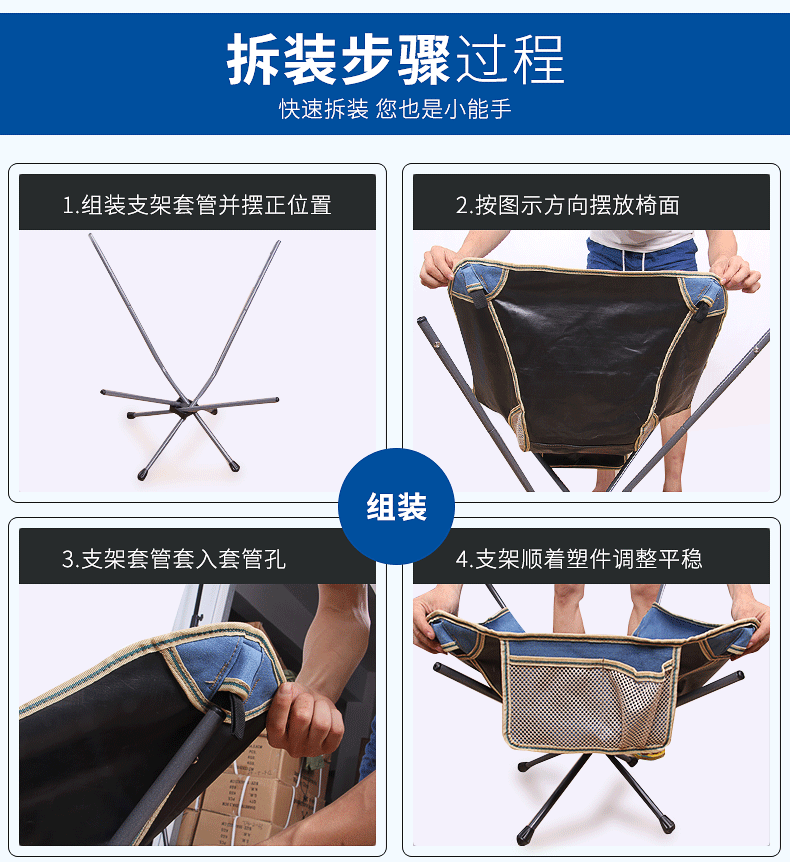 拆装步骤过程

快速拆装 您也是小能手

1.组装支架套管并摆正位置

2.按图示方向摆放椅面

组装

3.支架套管套入套管孔

4.支架顺着塑件调整平稳