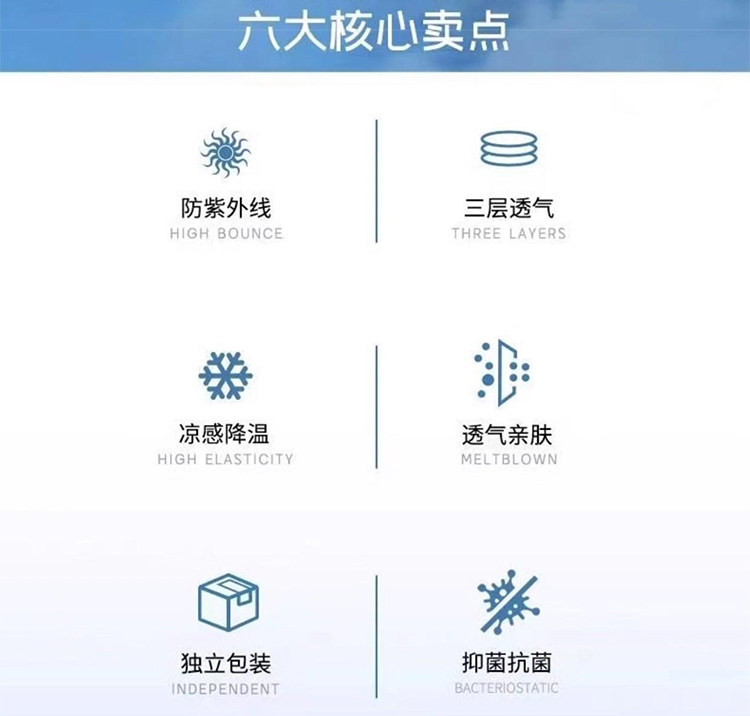 六大核心卖点

防紫外线
HIGH BOUNCE

三层透气
THREE LAYERS

凉感降温
HIGH ELASTICITY

透气亲肤
MELTBLOWN

独立包装
INDEPENDENT

抑菌抗菌
BACTERIOSTATIC