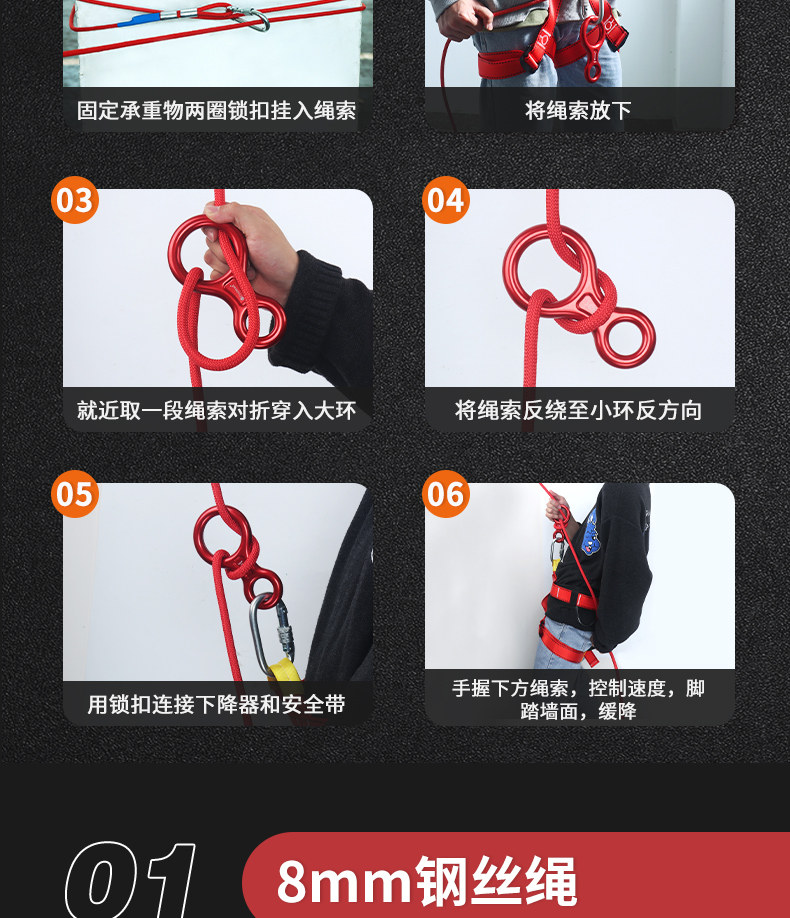 固定承重物两圈锁扣挂入绳索

将绳索放下

03

就近取一段绳索对折穿入大环

04

将绳索反绕至小环反方向

05

用锁扣连接下降器和安全带

06

手握下方绳索，控制速度，脚踏墙面，缓降

01

8mm钢丝绳