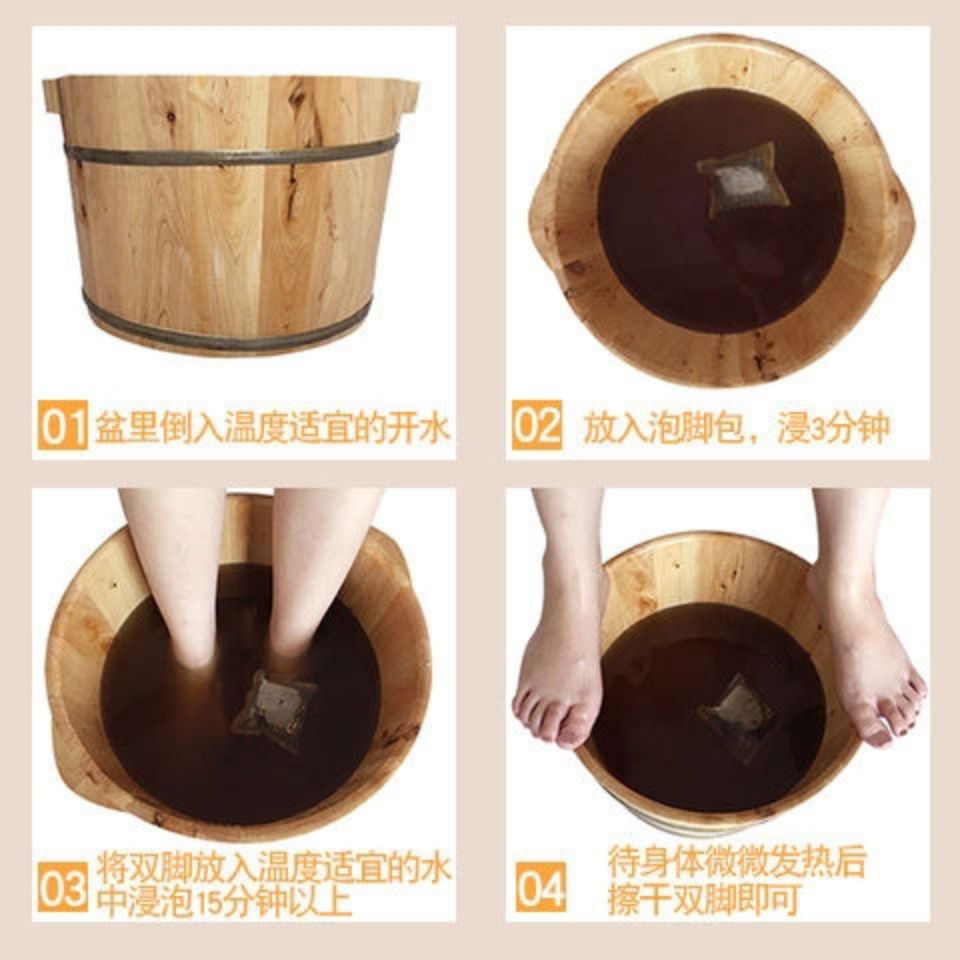 01 盆里倒入温度适宜的开水

02 放入泡脚包，浸3分钟

03 将双脚放入温度适宜的水中浸泡15分钟以上

04 待身体微微发热后擦干双脚即可