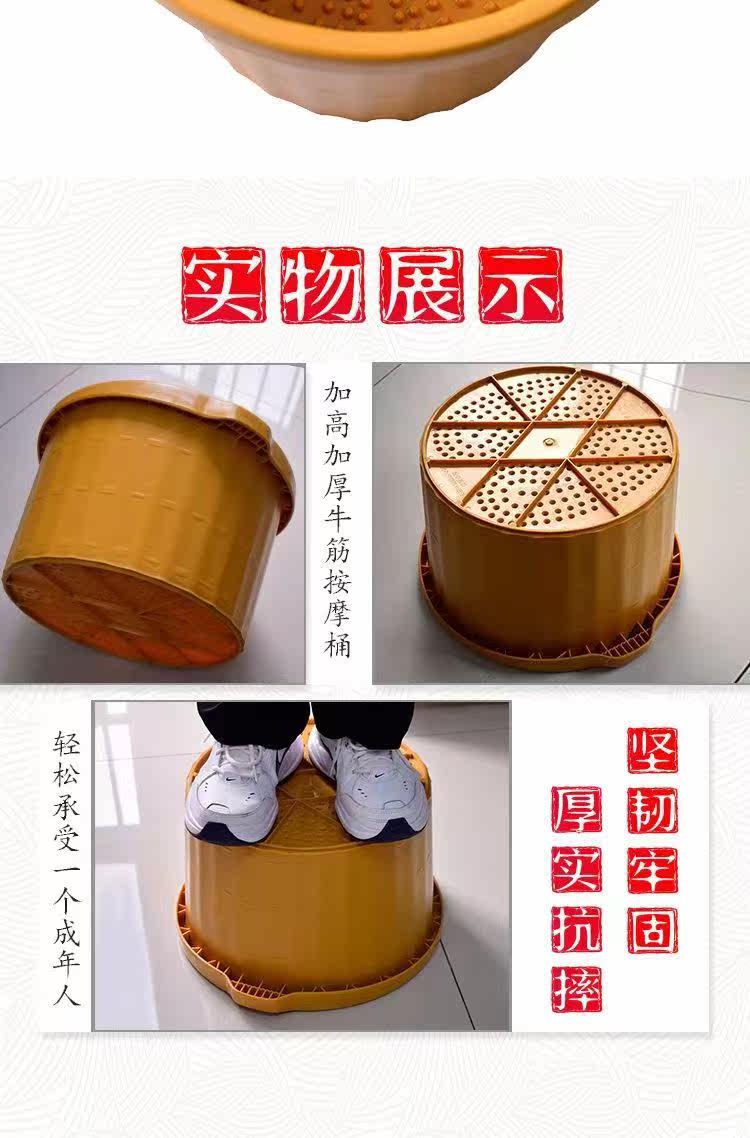 实物展示

加高加厚牛筋按摩桶

轻松承受一个成年人

坚韧牢固

厚实抗摔