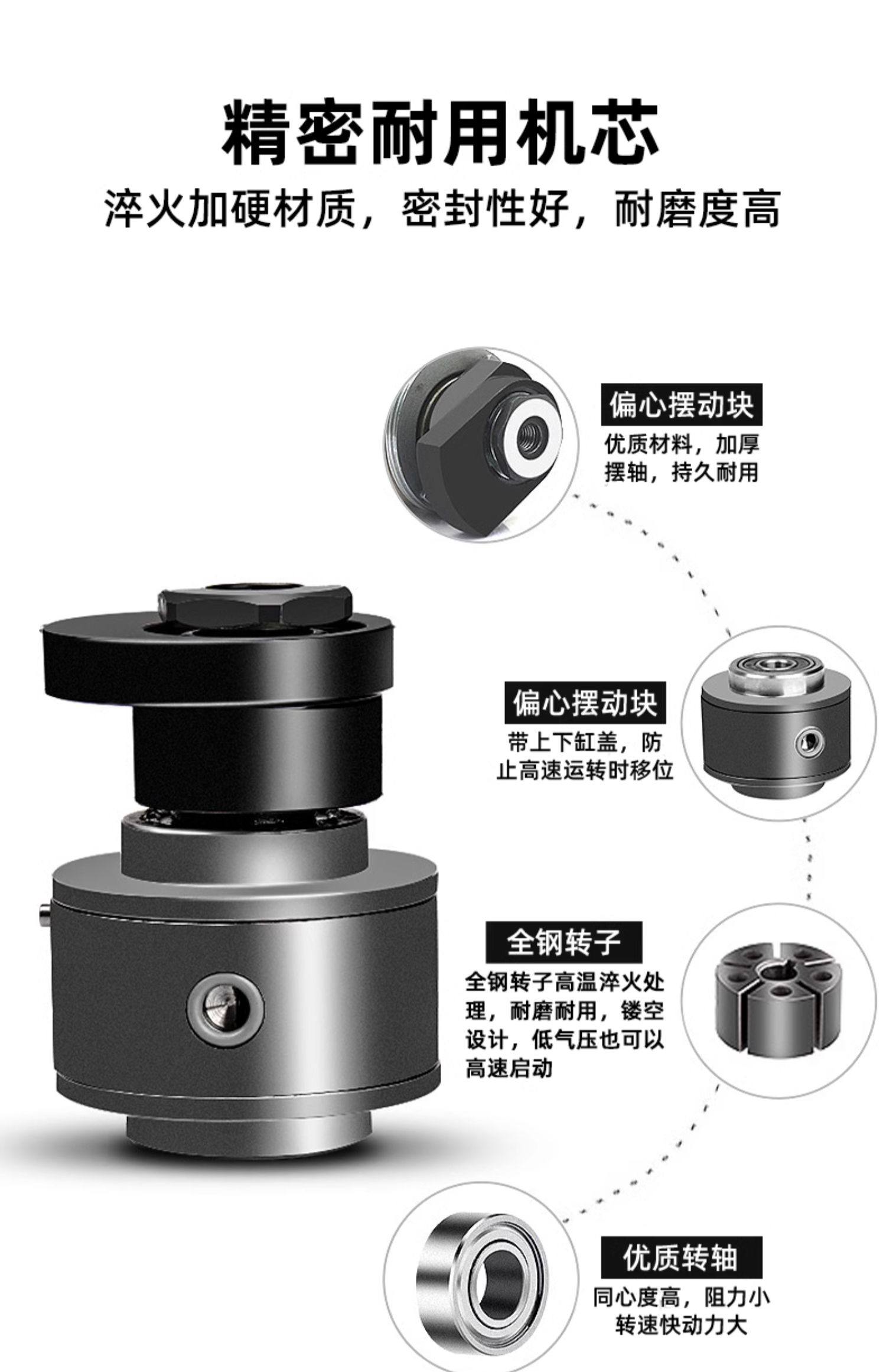 精密耐用机芯
淬火加硬材质，密封性好，耐磨度高

偏心摆动块
优质材料，加厚摆轴，持久耐用

偏心摆动块
带上下缸盖，防止高速运转时移位

全钢转子
全钢转子高温淬火处理，耐磨耐用，镂空设计，低气压也可以高速启动

优质转轴
同心度高，阻力小转速快动力大