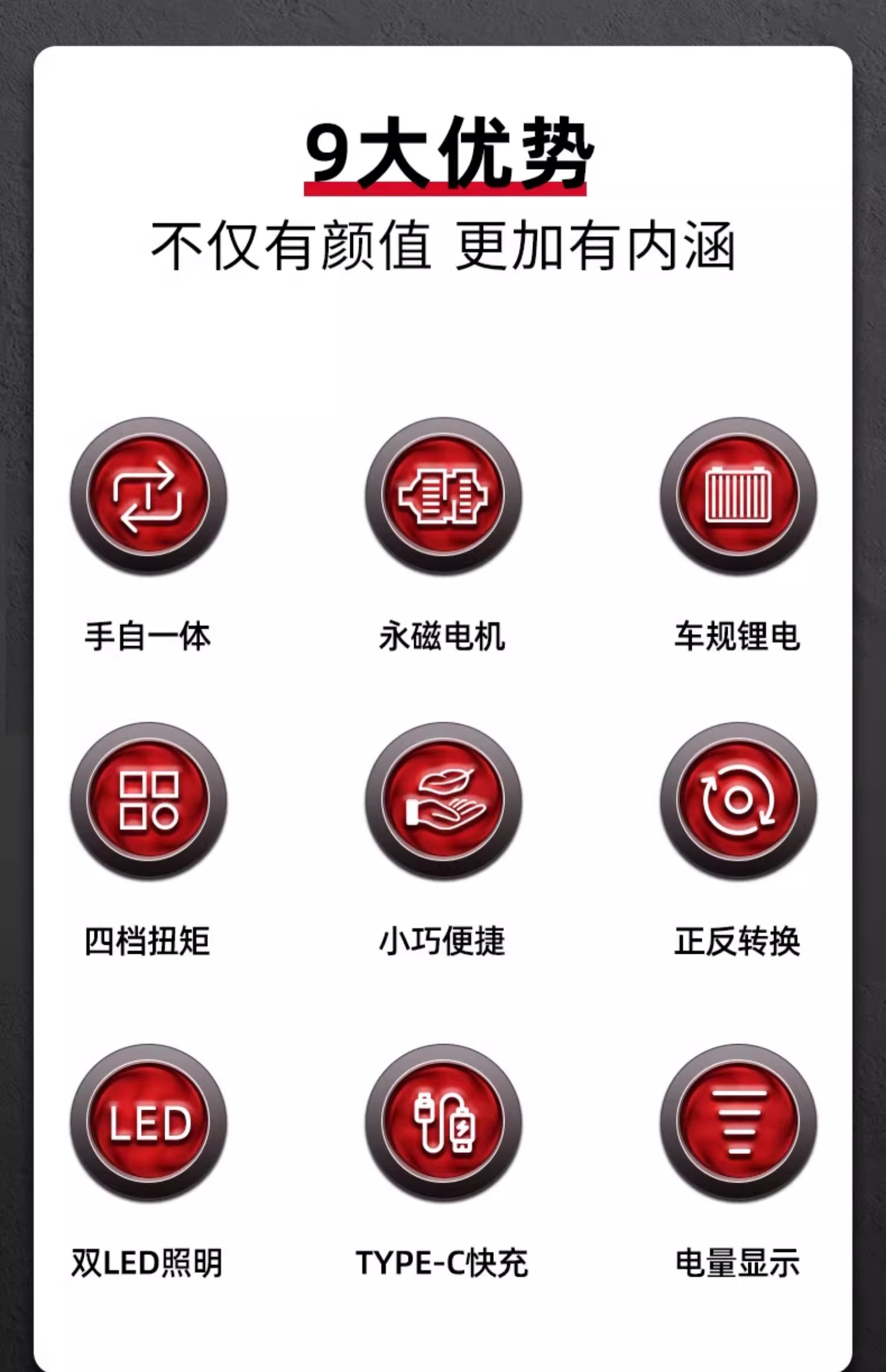 9大优势

不仅有颜值 更加有内涵

手自一体

永磁电机

车规锂电

四档扭矩

小巧便捷

正反转换

LED

双LED照明

TYPE-C快充

电量显示