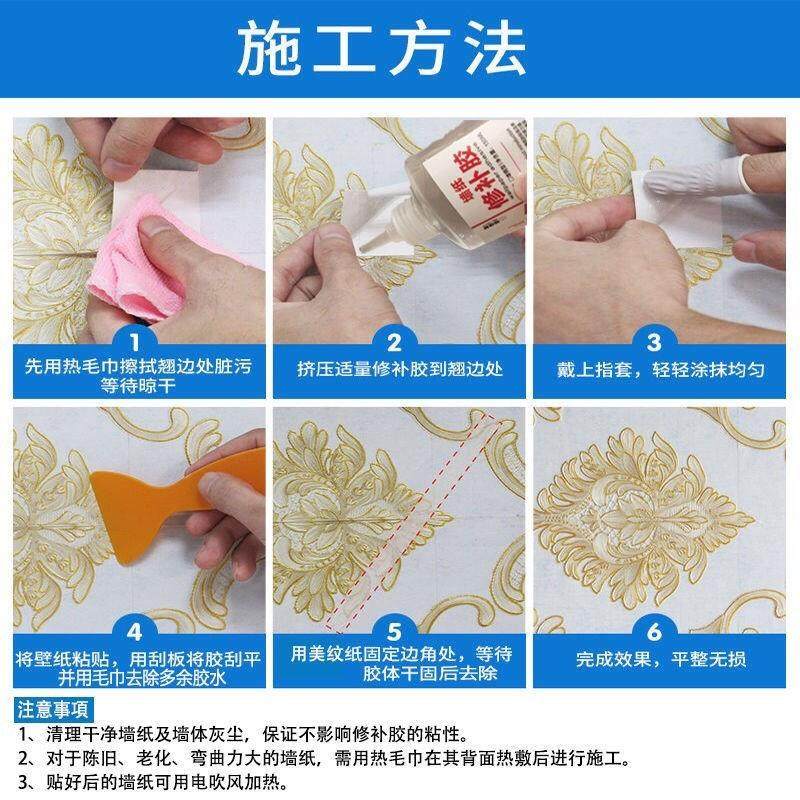 施工方法

修补胶

1
先用热毛巾擦拭翘边处脏污等待晾干

2
挤压适量修补胶到翘边处

3
戴上指套，轻轻涂抹均匀

4
将壁纸粘贴，用刮板将胶刮平并用毛巾去除多余胶水

5
用美纹纸固定边角处，等待胶体干固后去除

6
完成效果，平整无损

注意事项
1、清理干净墙纸及墙体灰尘，保证不影响修补胶的粘性。
2、对于陈旧、老化、弯曲力大的墙纸，需用热毛巾在其背面热敷后进行施工。
3、贴好后的墙纸可用电吹风加热。