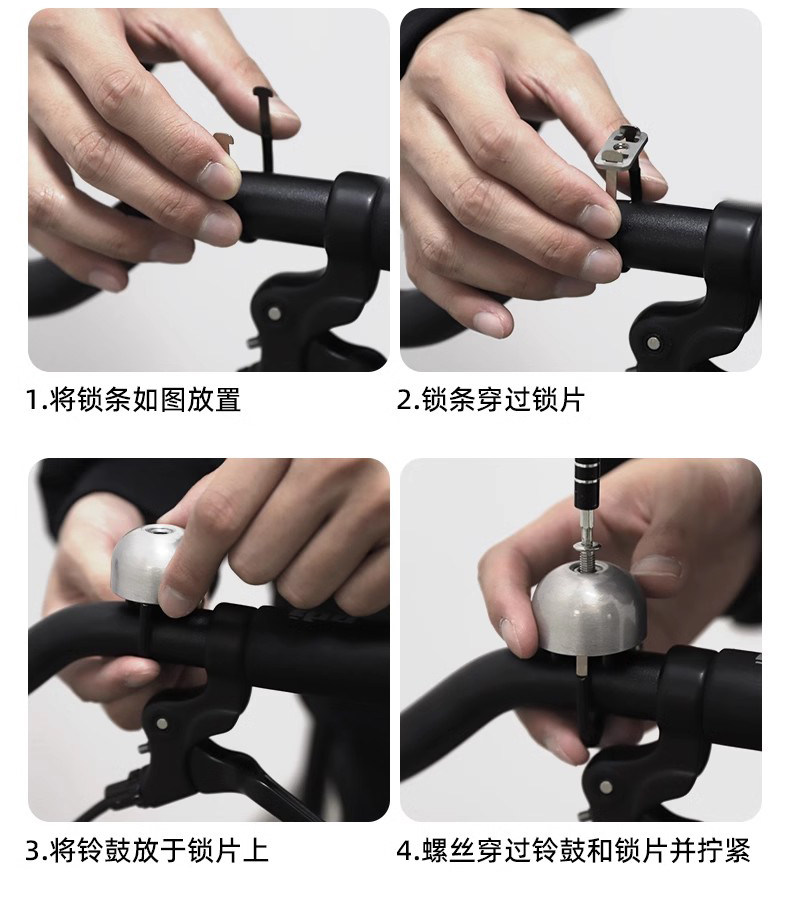 1.将锁条如图放置

2.锁条穿过锁片

3.将铃鼓放于锁片上

4.螺丝穿过铃鼓和锁片并拧紧