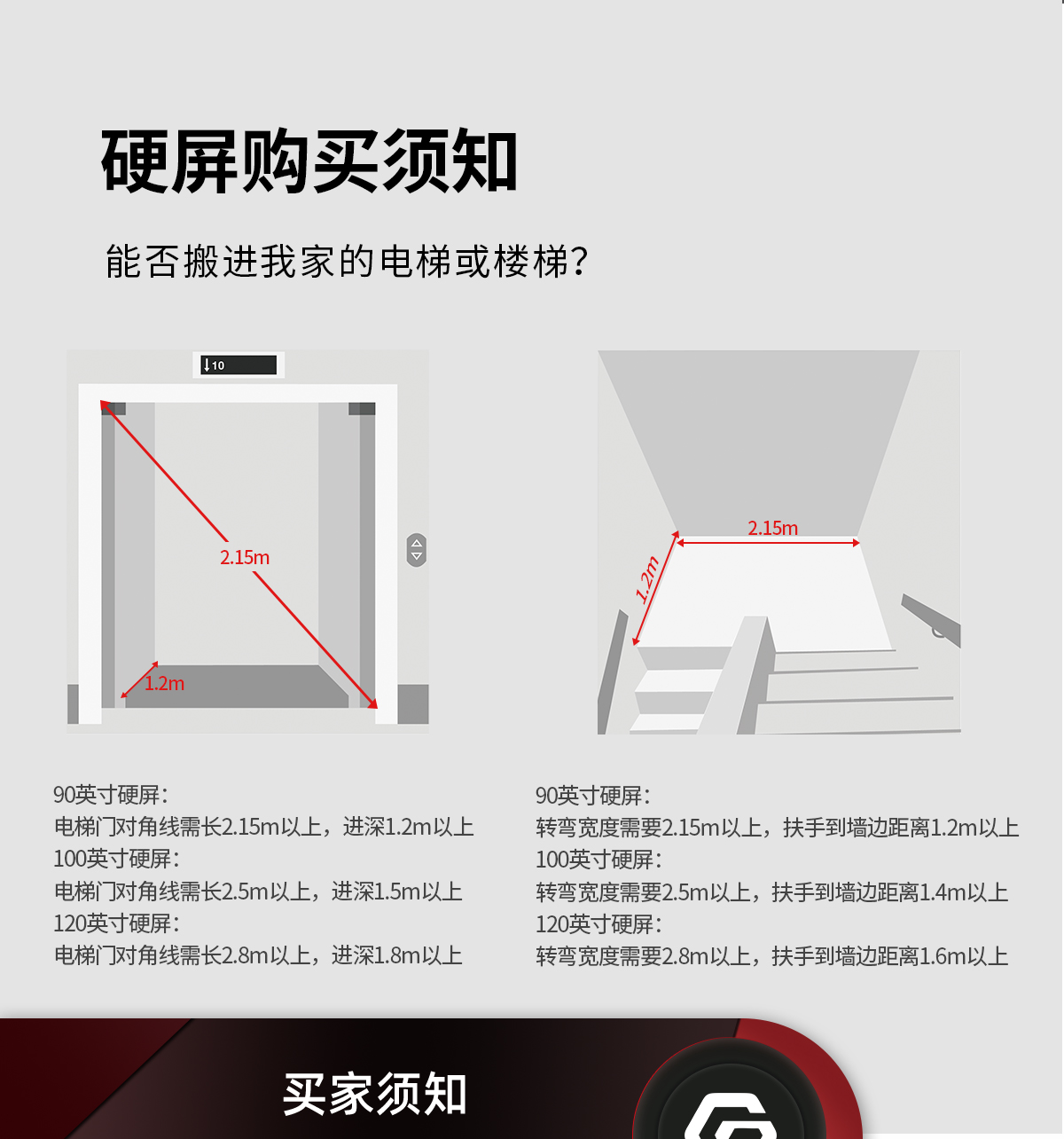 硬屏购买须知

能否搬进我家的电梯或楼梯?

10

2.15m

1.2m

2.15m

1.2m

90英寸硬屏:
电梯门对角线需长2.15m以上，进深1.2m以上
100英寸硬屏:
电梯门对角线需长2.5m以上，进深1.5m以上
120英寸硬屏:
电梯门对角线需长2.8m以上，进深1.8m以上

90英寸硬屏:
转弯宽度需要2.15m以上，扶手到墙边距离1.2m以上
100英寸硬屏:
转弯宽度需要2.5m以上，扶手到墙边距离1.4m以上
120英寸硬屏:
转弯宽度需要2.8m以上，扶手到墙边距离1.6m以上

买家须知