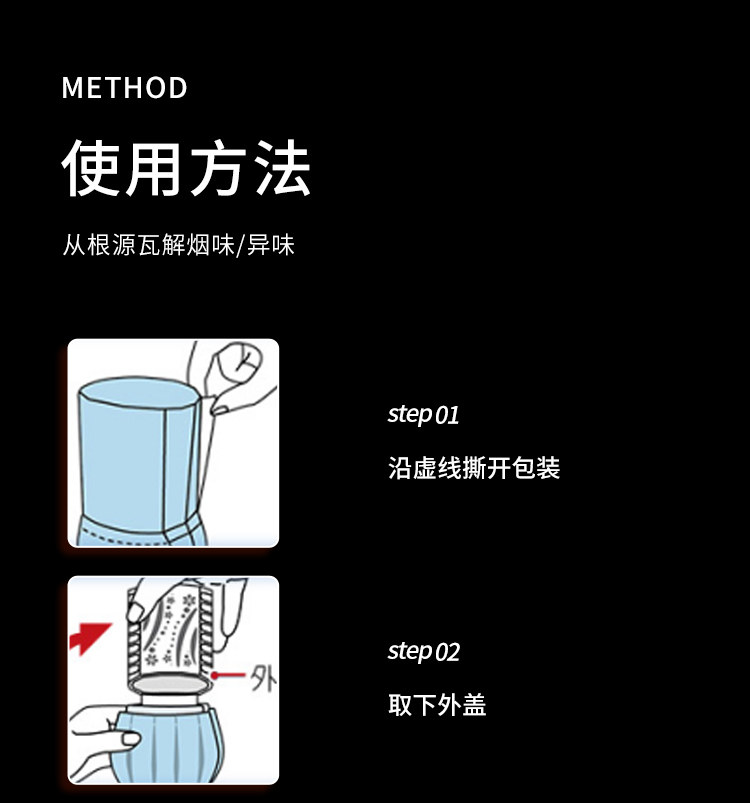 METHOD

使用方法

从根源瓦解烟味/异味

step 01

沿虚线撕开包装

外

step 02

取下外盖