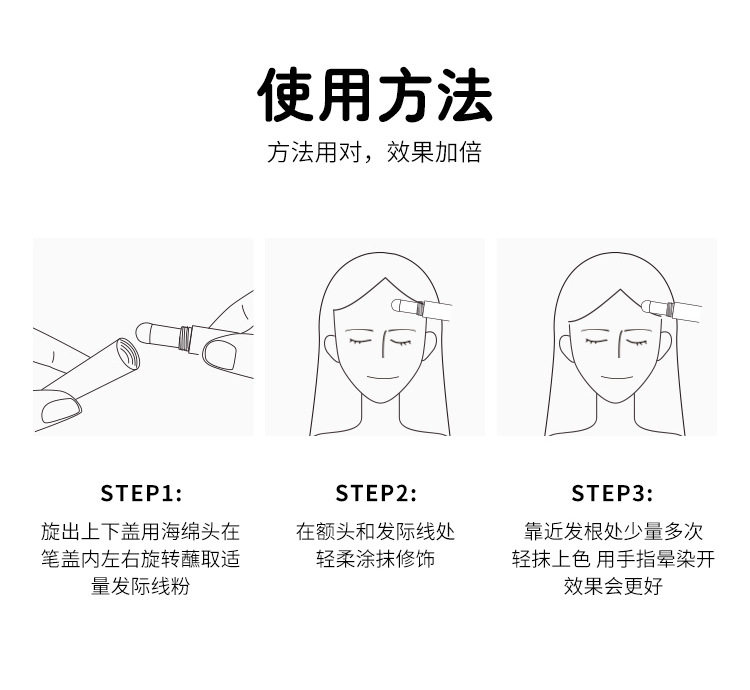 使用方法

方法用对，效果加倍

STEP1:

旋出上下盖用海绵头在笔盖内左右旋转蘸取适量发际线粉

STEP2:

在额头和发际线处轻柔涂抹修饰

STEP3:

靠近发根处少量多次轻抹上色 用手指晕染开效果会更好