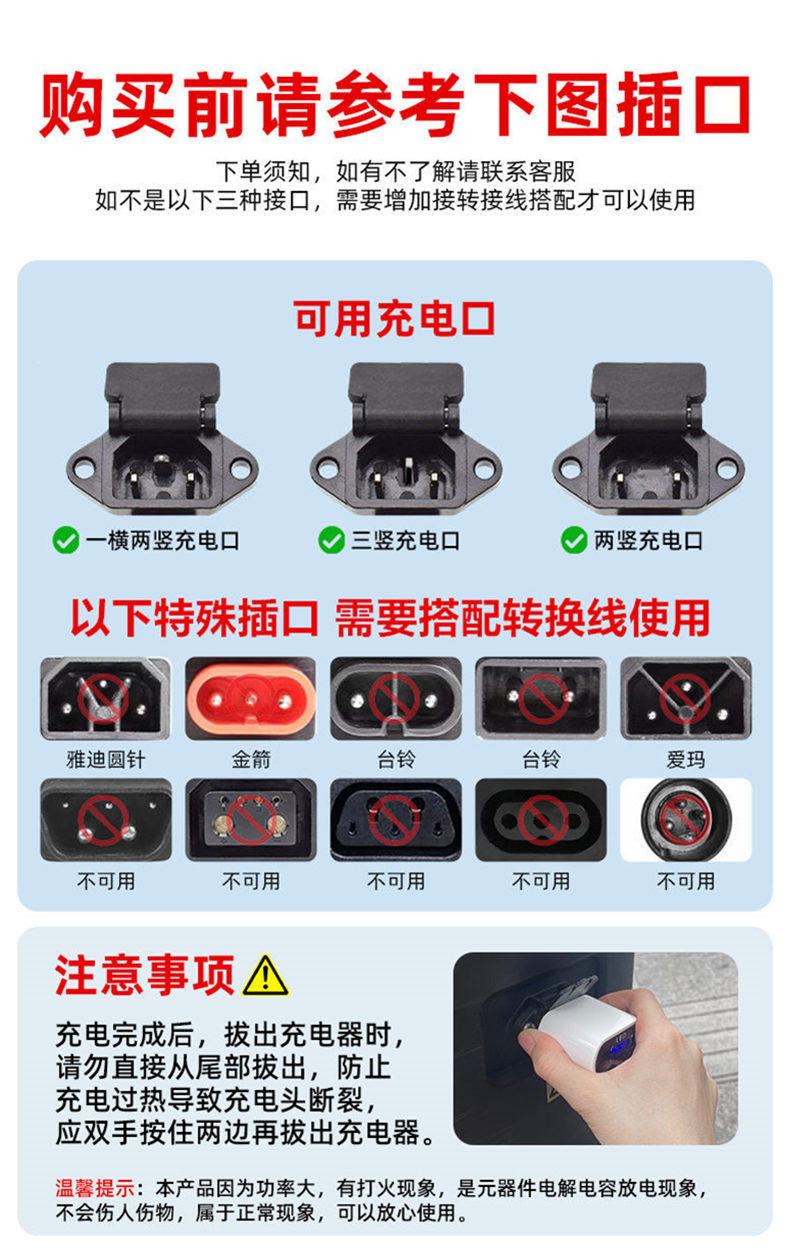 购买前请参考下图插口

下单须知，如有不了解请联系客服
如不是以下三种接口，需要增加接转接线搭配才可以使用

可用充电口

一横两竖充电口

三竖充电口

两竖充电口

以下特殊插口 需要搭配转换线使用

雅迪圆针

金箭

台铃

台铃

爱玛

不可用

不可用

不可用

不可用

不可用

注意事项

充电完成后，拔出充电器时，请勿直接从尾部拔出，防止充电过热导致充电头断裂，应双手按住两边再拔出充电器。

温馨提示：本产品因为功率大，有打火现象，是元器件电解电容放电现象，不会伤人伤物，属于正常现象，可以放心使用。