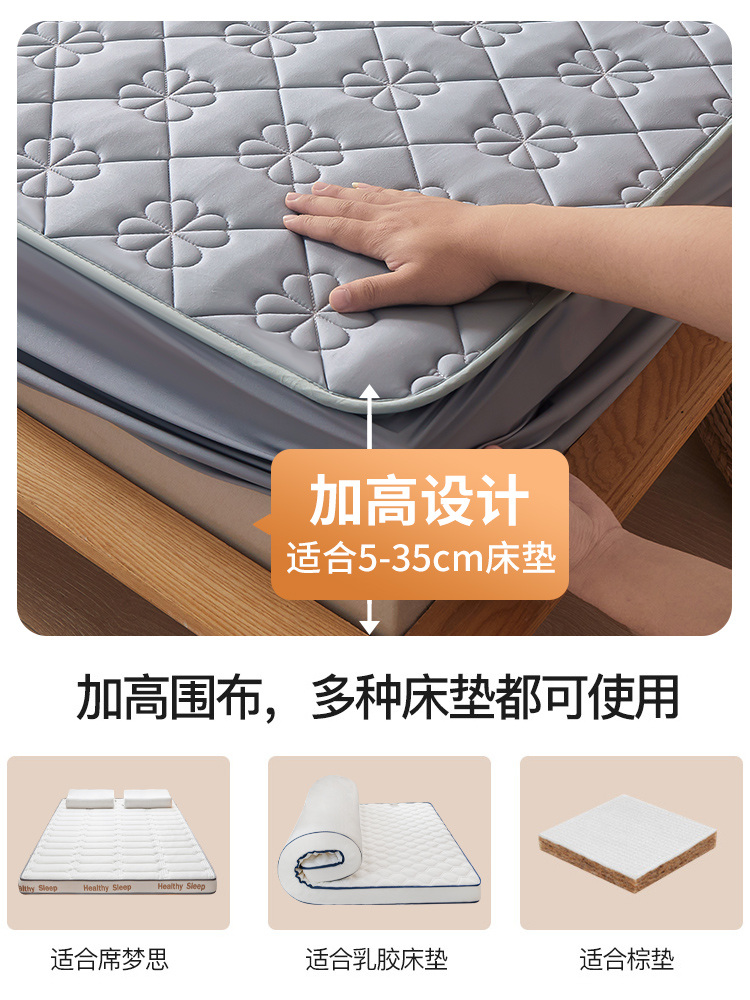 加高设计
适合5-35cm床垫

加高围布，多种床垫都可使用

Healthy Sleep Healthy Sleep Healthy Sleep

适合席梦思

适合乳胶床垫

适合棕垫