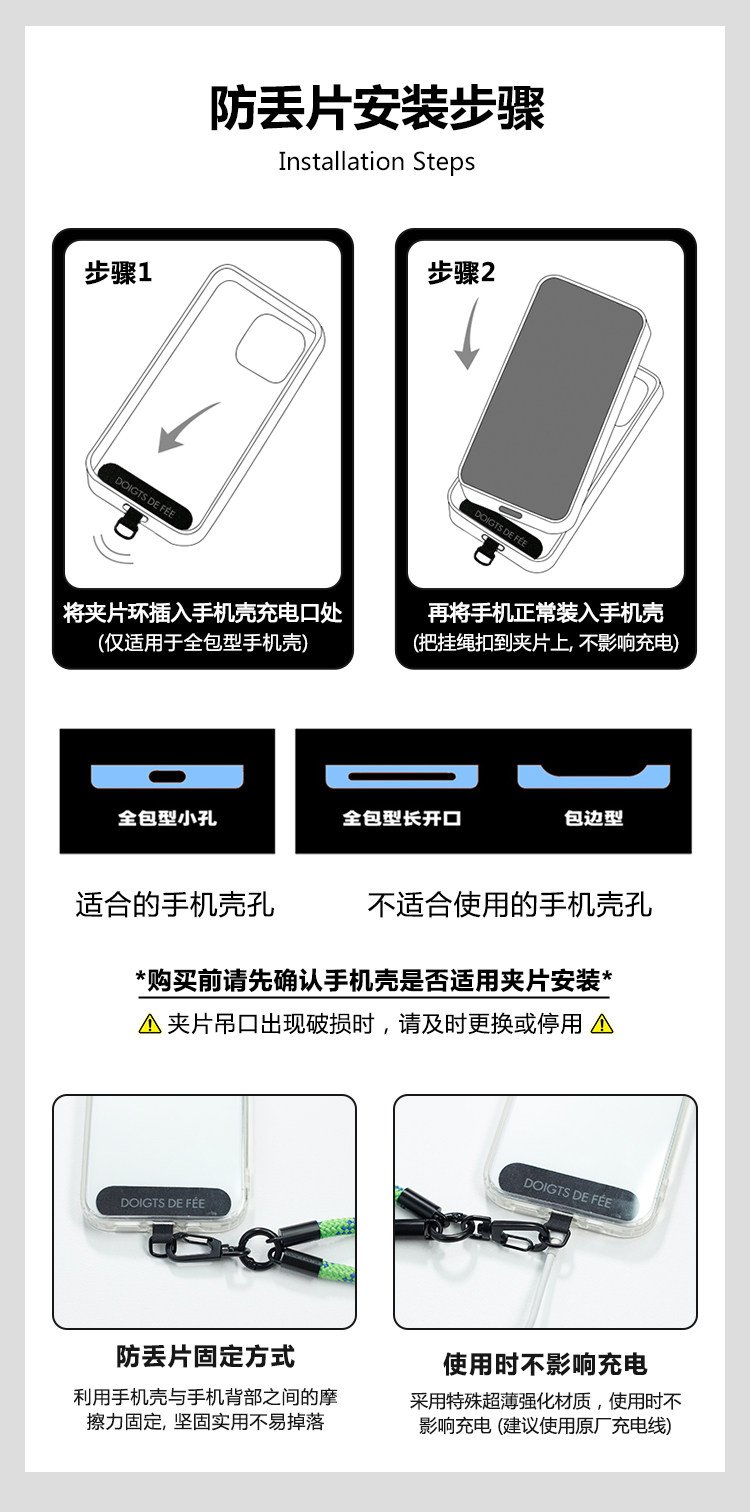 防丢片安装步骤
Installation Steps

步骤1

DOIGTS DE FÉE

将夹片环插入手机壳充电口处
(仅适用于全包型手机壳)

步骤2

DOIGTS DE FÉE

再将手机正常装入手机壳
(把挂绳扣到夹片上, 不影响充电)

全包型小孔

全包型长开口

包边型

适合的手机壳孔

不适合使用的手机壳孔

*购买前请先确认手机壳是否适用夹片安装*

夹片吊口出现破损时，请及时更换或停用

DOIGTS DE FÉE

DOIGTS DE FÉE

防丢片固定方式
利用手机壳与手机背部之间的摩擦力固定, 坚固实用不易掉落

使用时不影响充电
采用特殊超薄强化材质，使用时不影响充电 (建议使用原厂充电线)