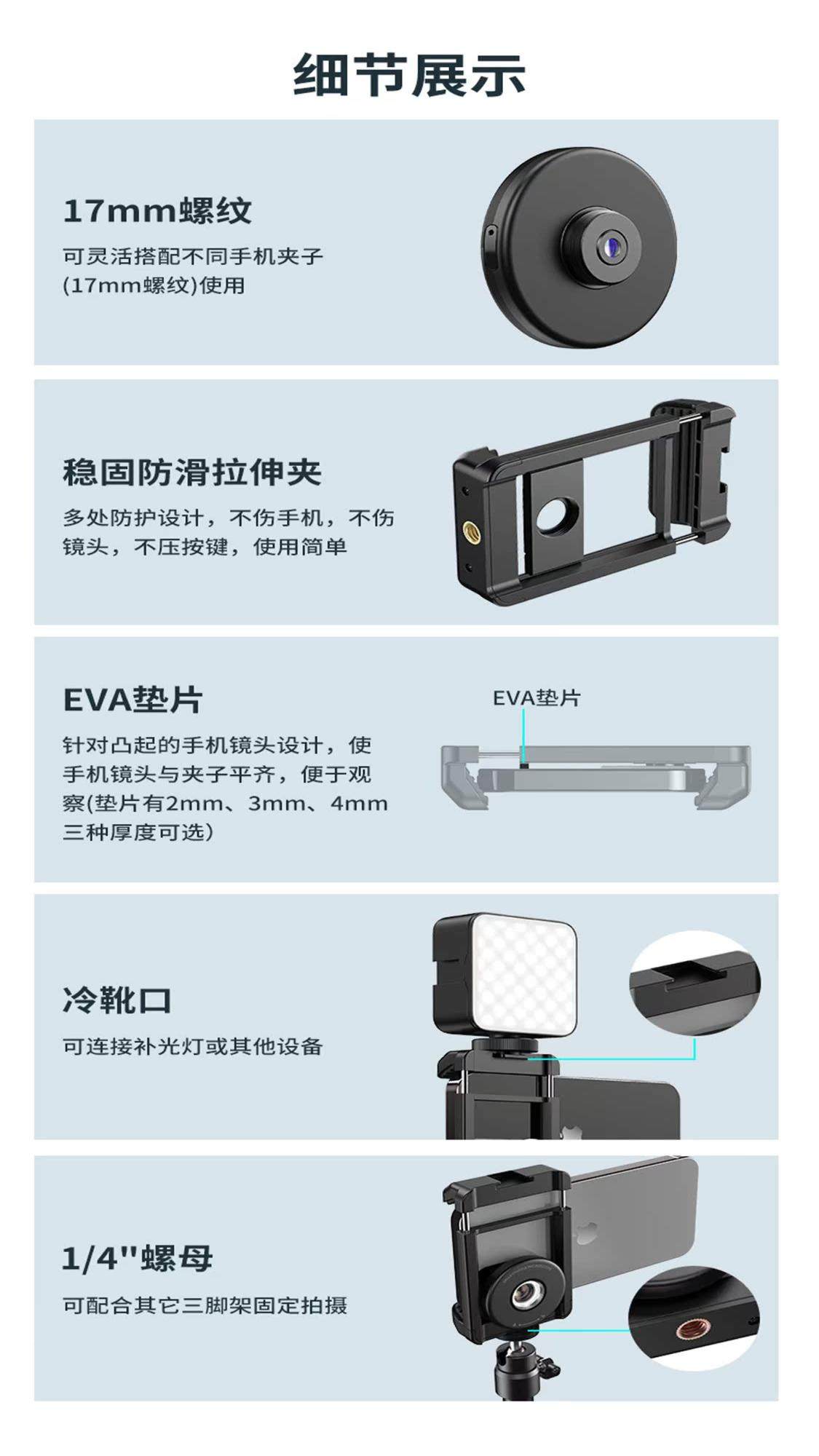 细节展示

17mm螺纹

可灵活搭配不同手机夹子(17mm螺纹)使用

稳固防滑拉伸夹

多处防护设计，不伤手机，不伤镜头，不压按键，使用简单

EVA垫片

针对凸起的手机镜头设计，使手机镜头与夹子平齐，便于观察(垫片有2mm、3mm、4mm三种厚度可选)

EVA垫片

冷靴口

可连接补光灯或其他设备

1/4"螺母

可配合其它三脚架固定拍摄