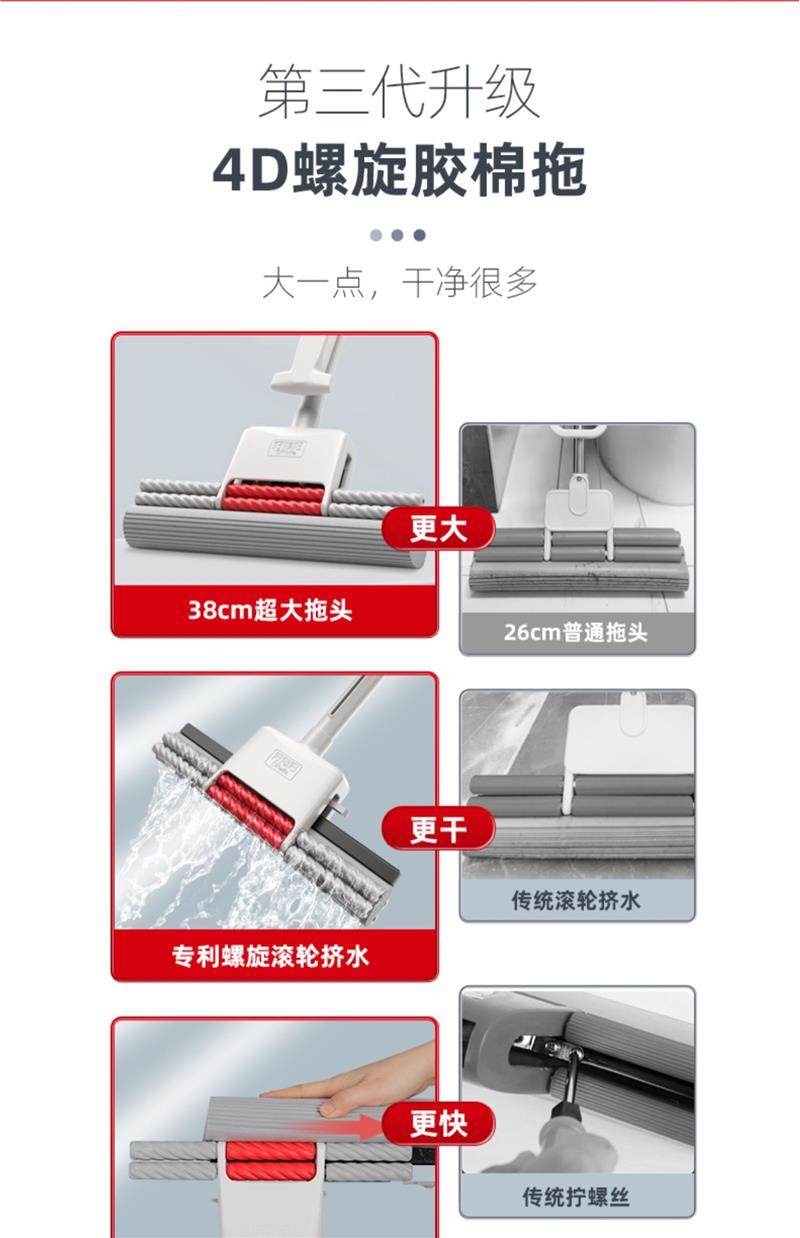 第三代升级
4D螺旋胶棉拖

大一点，干净很多

更大
38cm超大拖头
26cm普通拖头

更干
专利螺旋滚轮挤水
传统滚轮挤水

更快
传统拧螺丝