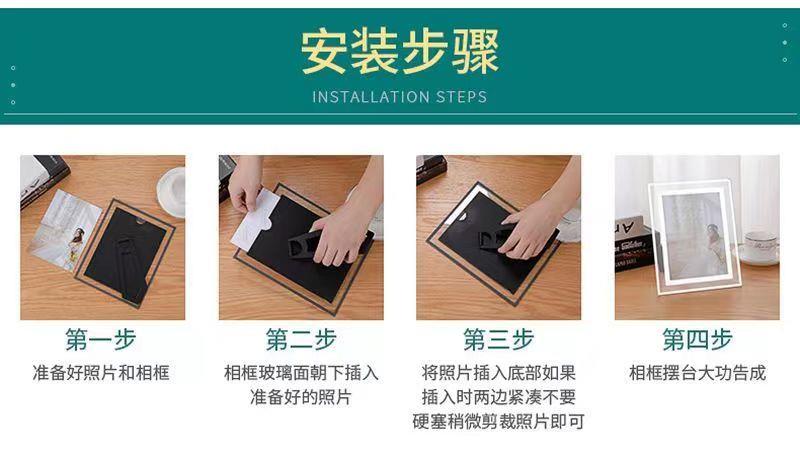 安装步骤
INSTALLATION STEPS

第一步
准备好照片和相框

第二步
相框玻璃面朝下插入准备好的照片

第三步
将照片插入底部如果插入时两边紧凑不要硬塞稍微剪裁照片即可

第四步
相框摆台大功告成