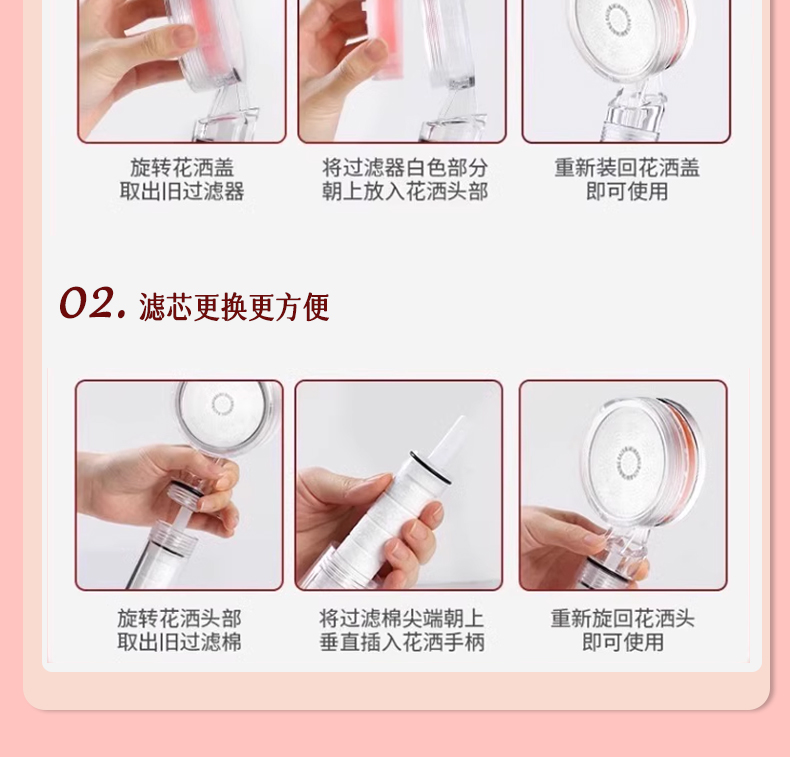 旋转花洒盖
取出旧过滤器

将过滤器白色部分
朝上放入花洒头部

重新装回花洒盖
即可使用

02. 滤芯更换更方便

旋转花洒头部
取出旧过滤棉

将过滤棉尖端朝上
垂直插入花洒手柄

重新旋回花洒头
即可使用