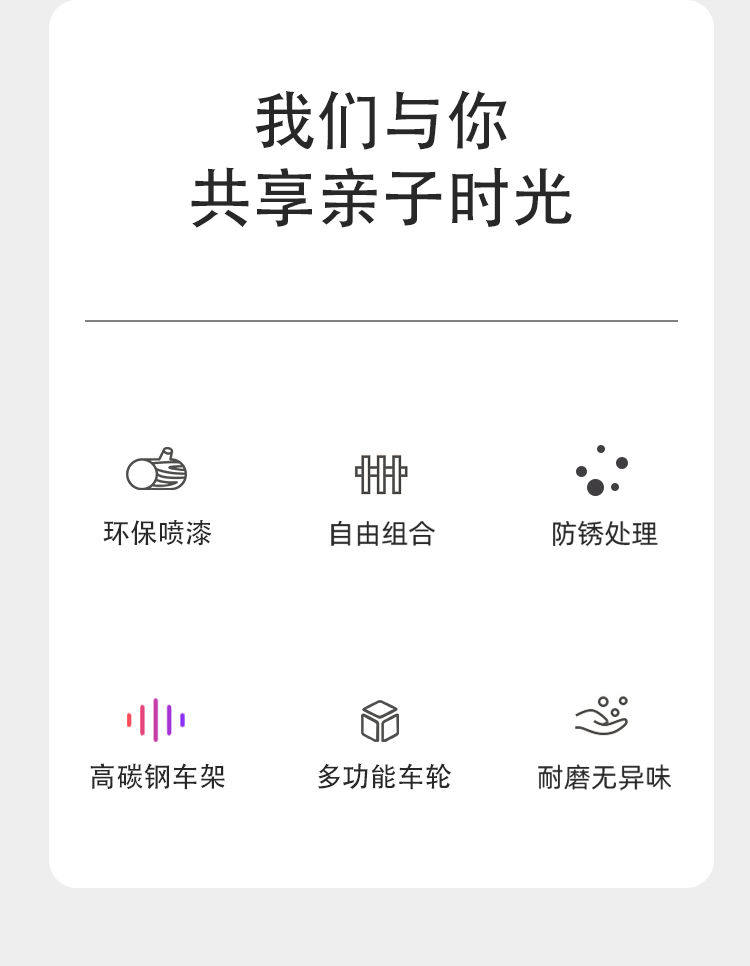 我们与你
共享亲子时光

环保喷漆

自由组合

防锈处理

高碳钢车架

多功能车轮

耐磨无异味