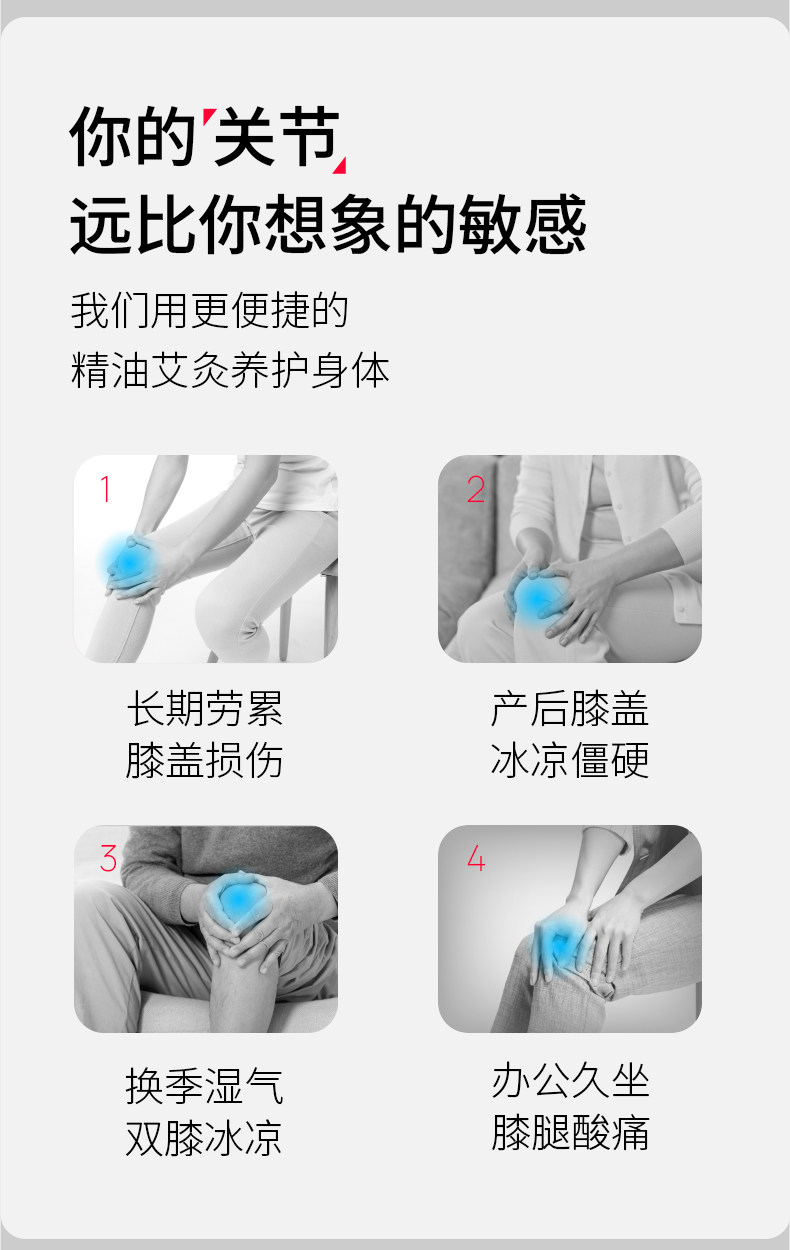 你的关节
远比你想象的敏感

我们用更便捷的
精油艾灸养护身体

1

长期劳累
膝盖损伤

2

产后膝盖
冰凉僵硬

3

换季湿气
双膝冰凉

4

办公久坐
膝腿酸痛