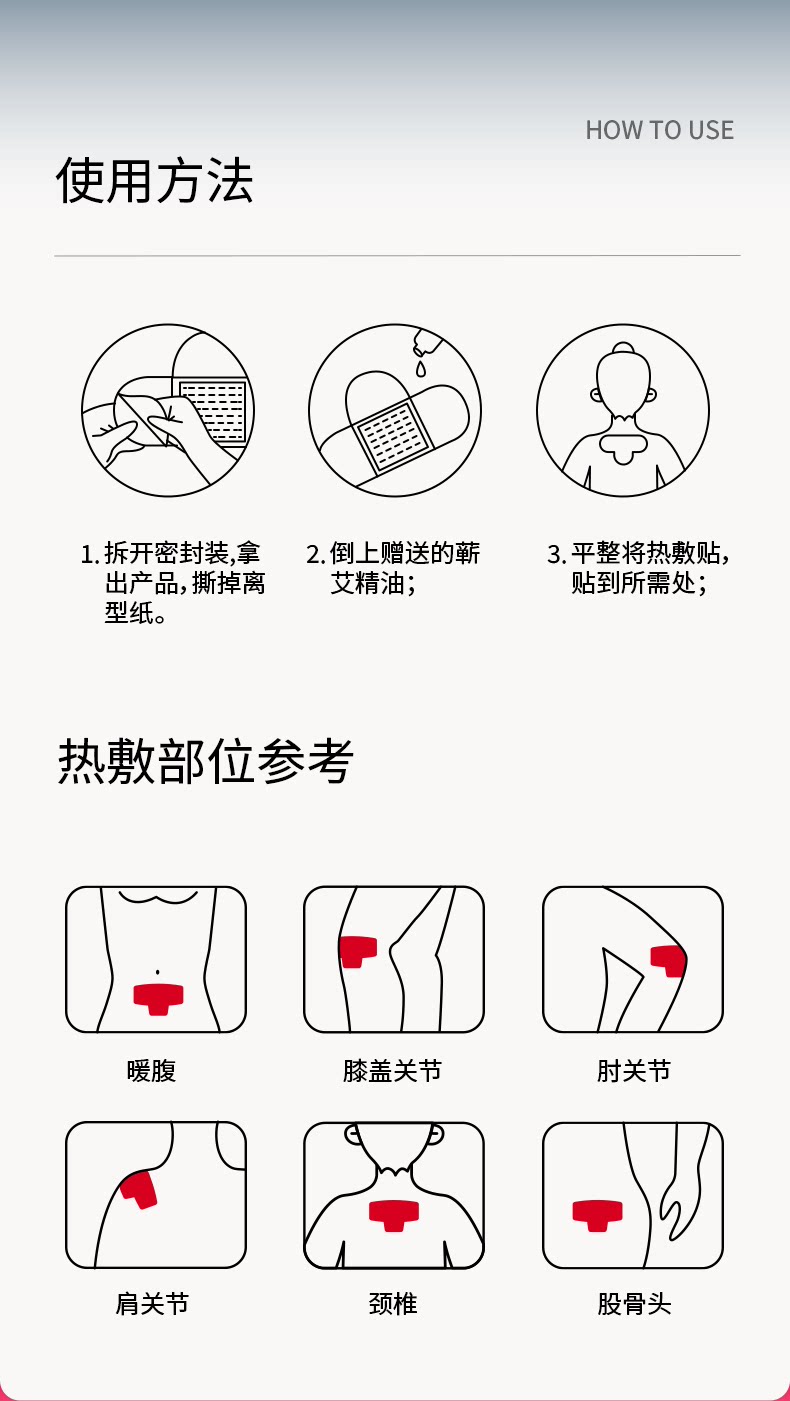 HOW TO USE

使用方法

1. 拆开密封装,拿出产品,撕掉离型纸。

2. 倒上赠送的蕲艾精油;

3. 平整将热敷贴,贴到所需处;

热敷部位参考

暖腹

膝盖关节

肘关节

肩关节

颈椎

股骨头