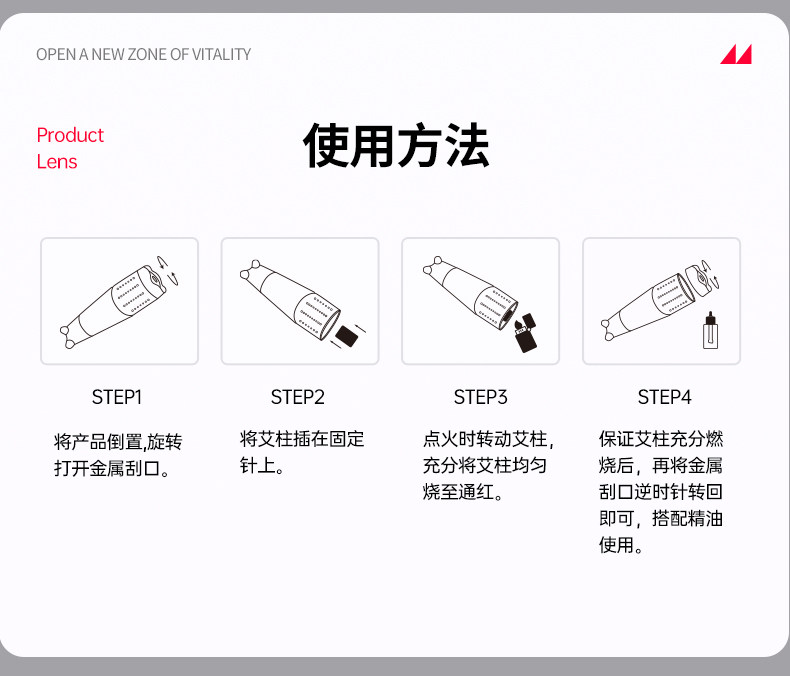 OPEN A NEW ZONE OF VITALITY

Product
Lens

使用方法

STEP1

将产品倒置,旋转打开金属刮口。

STEP2

将艾柱插在固定针上。

STEP3

点火时转动艾柱，充分将艾柱均匀烧至通红。

STEP4

保证艾柱充分燃烧后，再将金属刮口逆时针转回即可，搭配精油使用。