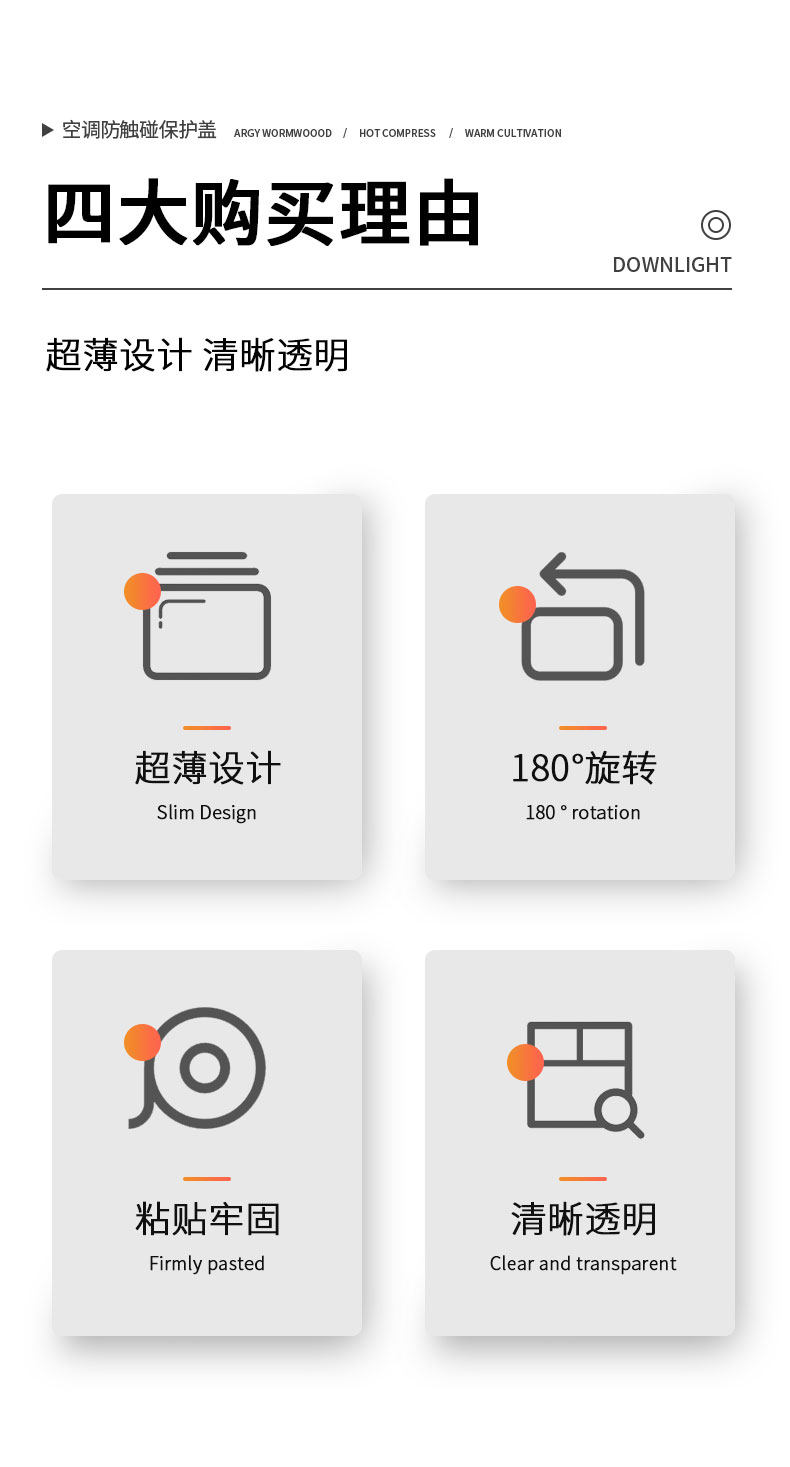 ▶ 空调防触碰保护盖 ARGY WORMWOOOD / HOT COMPRESS / WARM CULTIVATION

四大购买理由

DOWNLIGHT

超薄设计 清晰透明

超薄设计
Slim Design

180°旋转
180 ° rotation

粘贴牢固
Firmly pasted

清晰透明
Clear and transparent