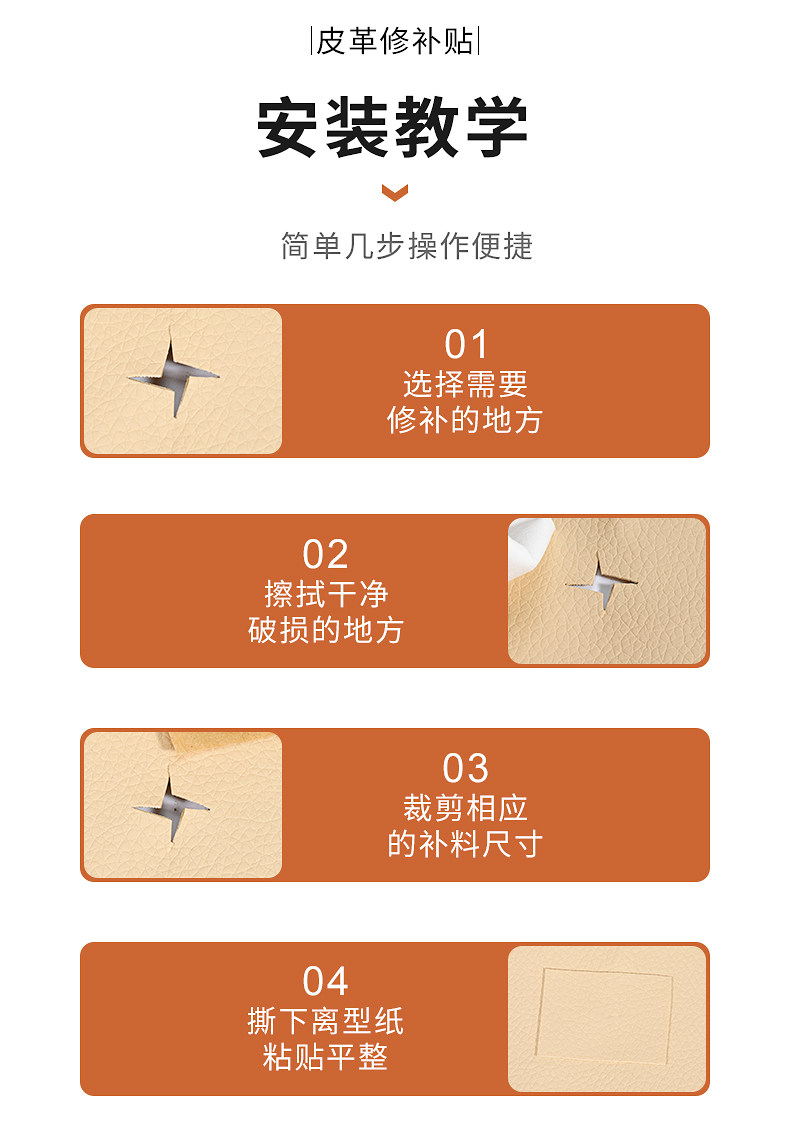 |皮革修补贴|

安装教学

简单几步操作便捷

01
选择需要
修补的地方

02
擦拭干净
破损的地方

03
裁剪相应
的补料尺寸

04
撕下离型纸
粘贴平整