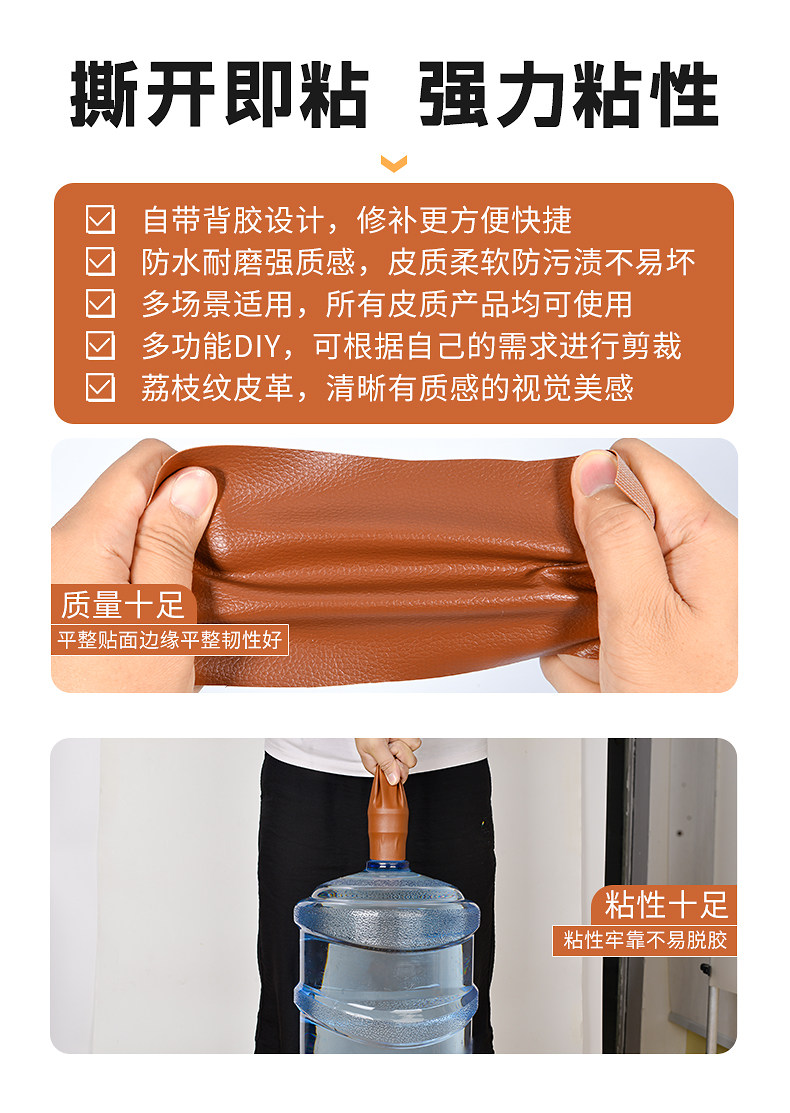 撕开即粘　强力粘性

自带背胶设计，修补更方便快捷
防水耐磨强质感，皮质柔软防污渍不易坏
多场景适用，所有皮质产品均可使用
多功能DIY，可根据自己的需求进行剪裁
荔枝纹皮革，清晰有质感的视觉美感

质量十足
平整贴面边缘平整韧性好

粘性十足
粘性牢靠不易脱胶