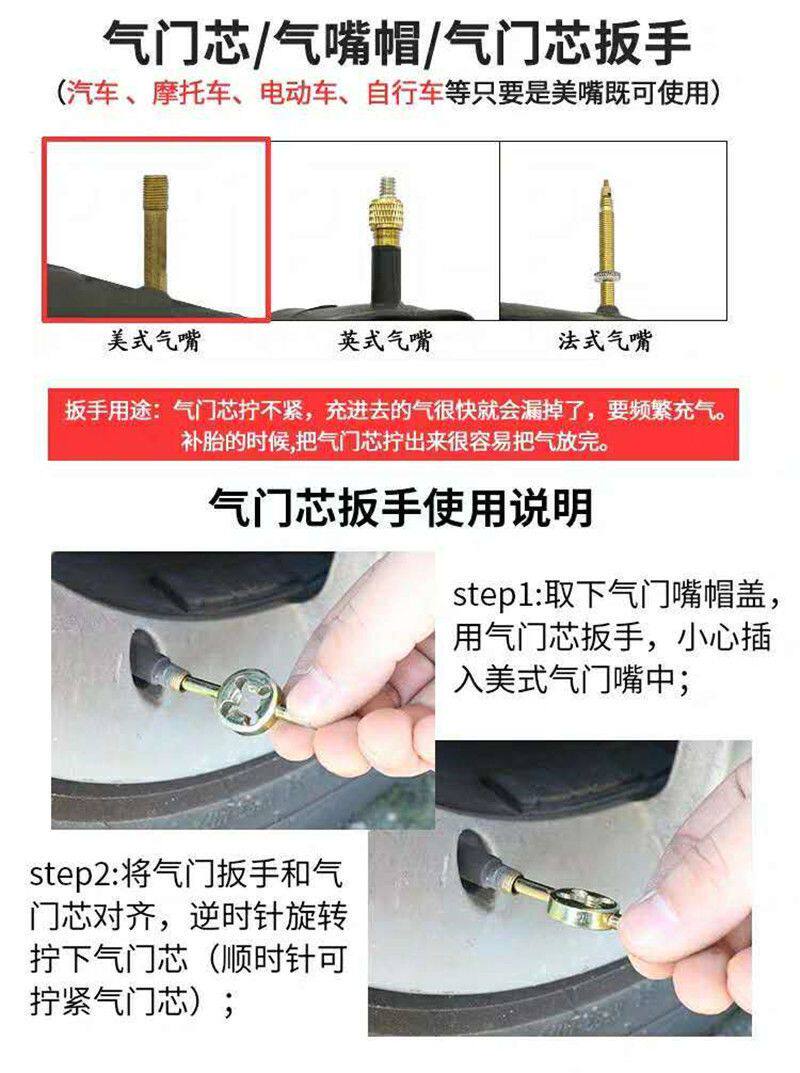 气门芯/气嘴帽/气门芯扳手

（汽车 、摩托车、电动车、自行车等只要是美嘴既可使用）

美式气嘴

英式气嘴

法式气嘴

扳手用途：气门芯拧不紧，充进去的气很快就会漏掉了，要频繁充气。补胎的时候,把气门芯拧出来很容易把气放完。

气门芯扳手使用说明

step1:取下气门嘴帽盖，用气门芯扳手，小心插入美式气门嘴中；

step2:将气门扳手和气门芯对齐，逆时针旋转拧下气门芯（顺时针可拧紧气门芯）；