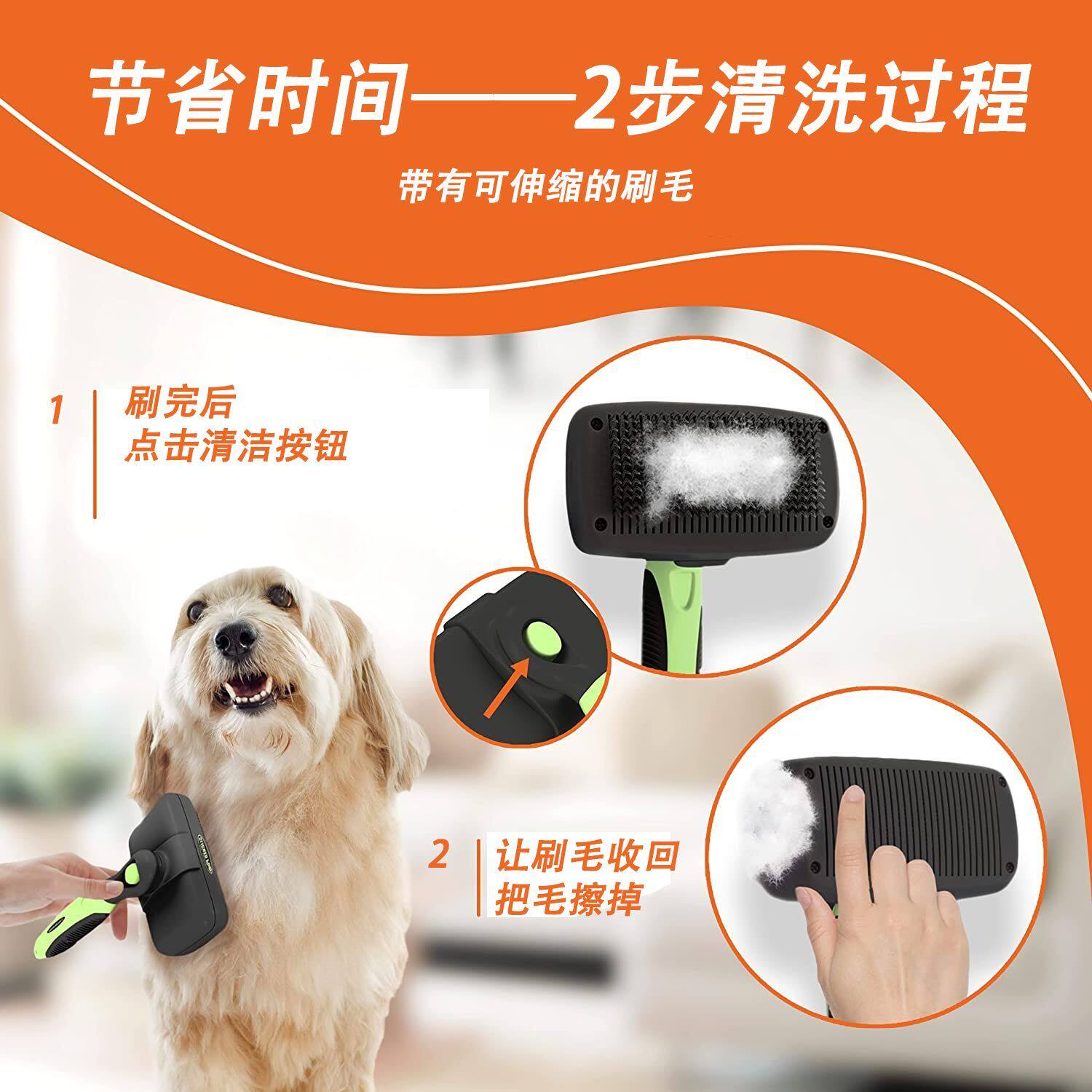 节省时间——2步清洗过程

带有可伸缩的刷毛

1 刷完后
点击清洁按钮

2 让刷毛收回
把毛擦掉